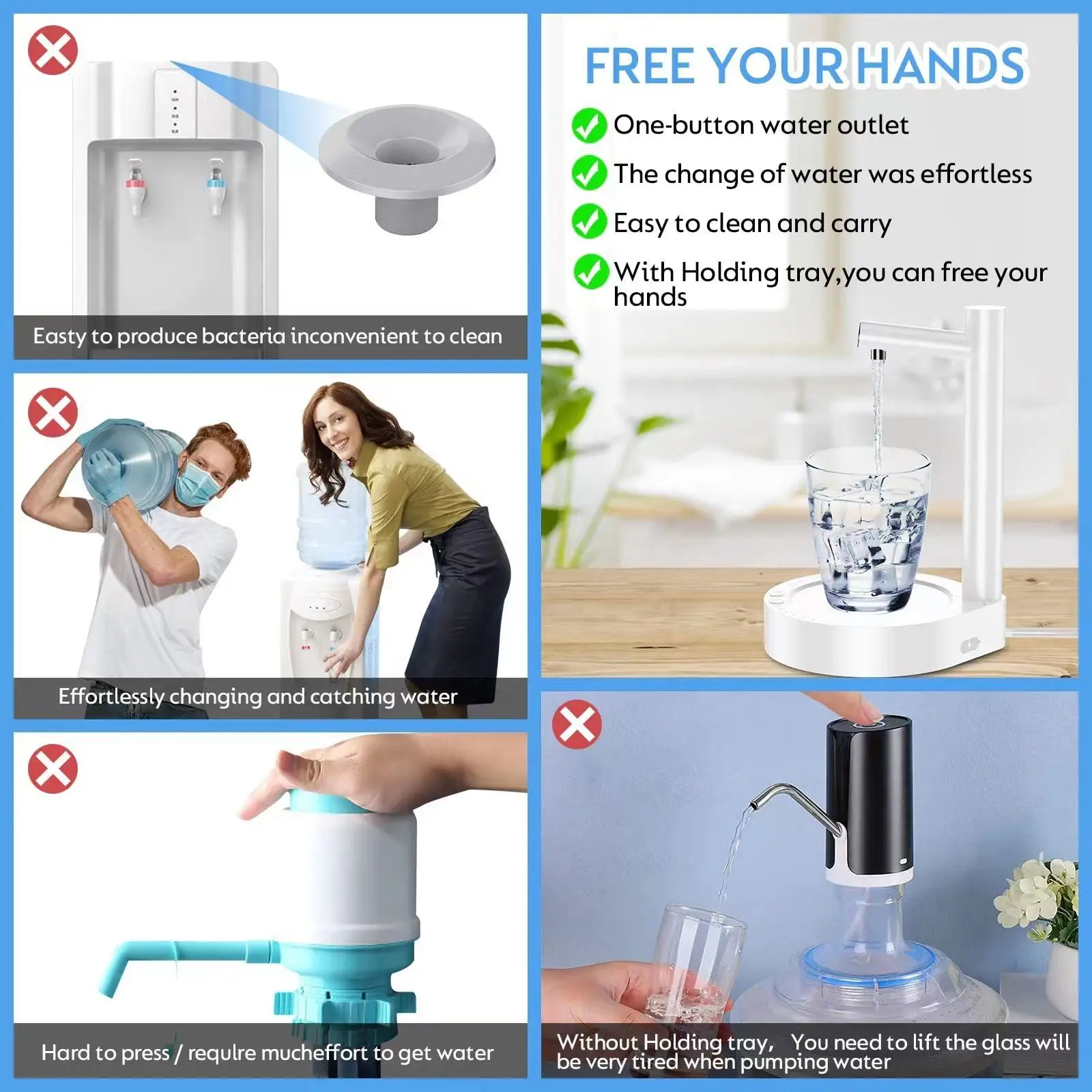 Easty to produce bacteria inconvenient to clean

Effortlessly changing and catching water

Hard to press / requlre mucheffort to get water

FREE YOUR HANDS

One-button water outlet

The change of water was effortless

Easy to clean and carry

With Holding tray,you can free your hands

Without Holding tray, You need to lift the glass will be very tired when pumping water