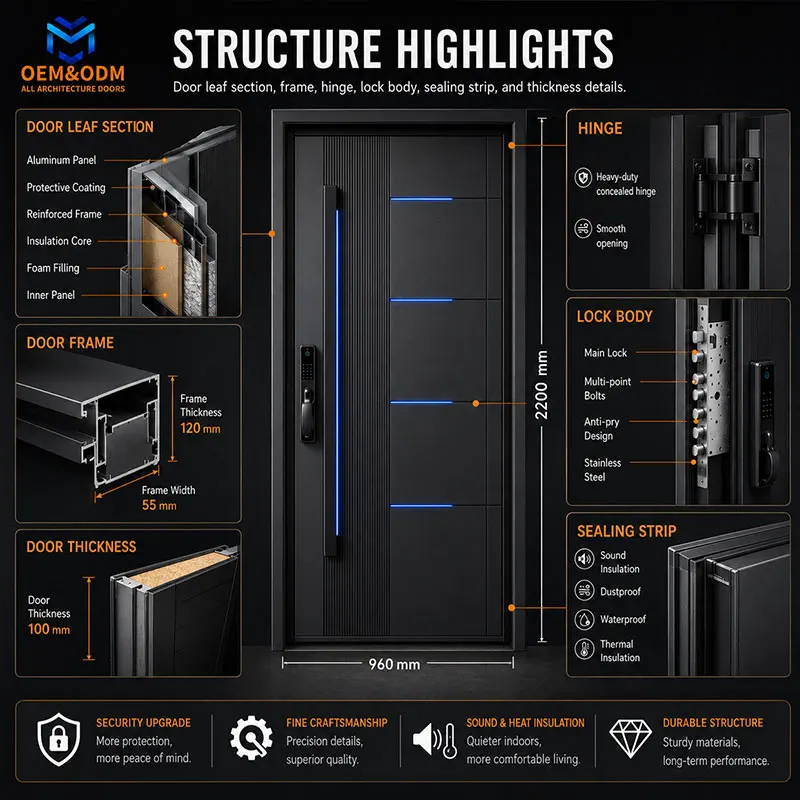 OEM&ODM
ALL ARCHITECTURE DOORS

STRUCTURE HIGHLIGHTS
Door leaf section, frame, hinge, lock body, sealing strip, and thickness details.

DOOR LEAF SECTION
Aluminum Panel
Protective Coating
Reinforced Frame
Insulation Core
Foam Filling
Inner Panel

DOOR FRAME
Frame Thickness 120 mm
Frame Width 55 mm

DOOR THICKNESS
Door Thickness 100 mm

2200 mm
960 mm

HINGE
Heavy-duty concealed hinge
Smooth opening

LOCK BODY
Main Lock
Multi-point Bolts
Anti-pry Design
Stainless Steel

SEALING STRIP
Sound Insulation
Dustproof
Waterproof
Thermal Insulation

SECURITY UPGRADE
More protection, more peace of mind.

FINE CRAFTSMANSHIP
Precision details, superior quality.

SOUND & HEAT INSULATION
Quieter indoors, more comfortable living.

DURABLE STRUCTURE
Sturdy materials, long-term performance.