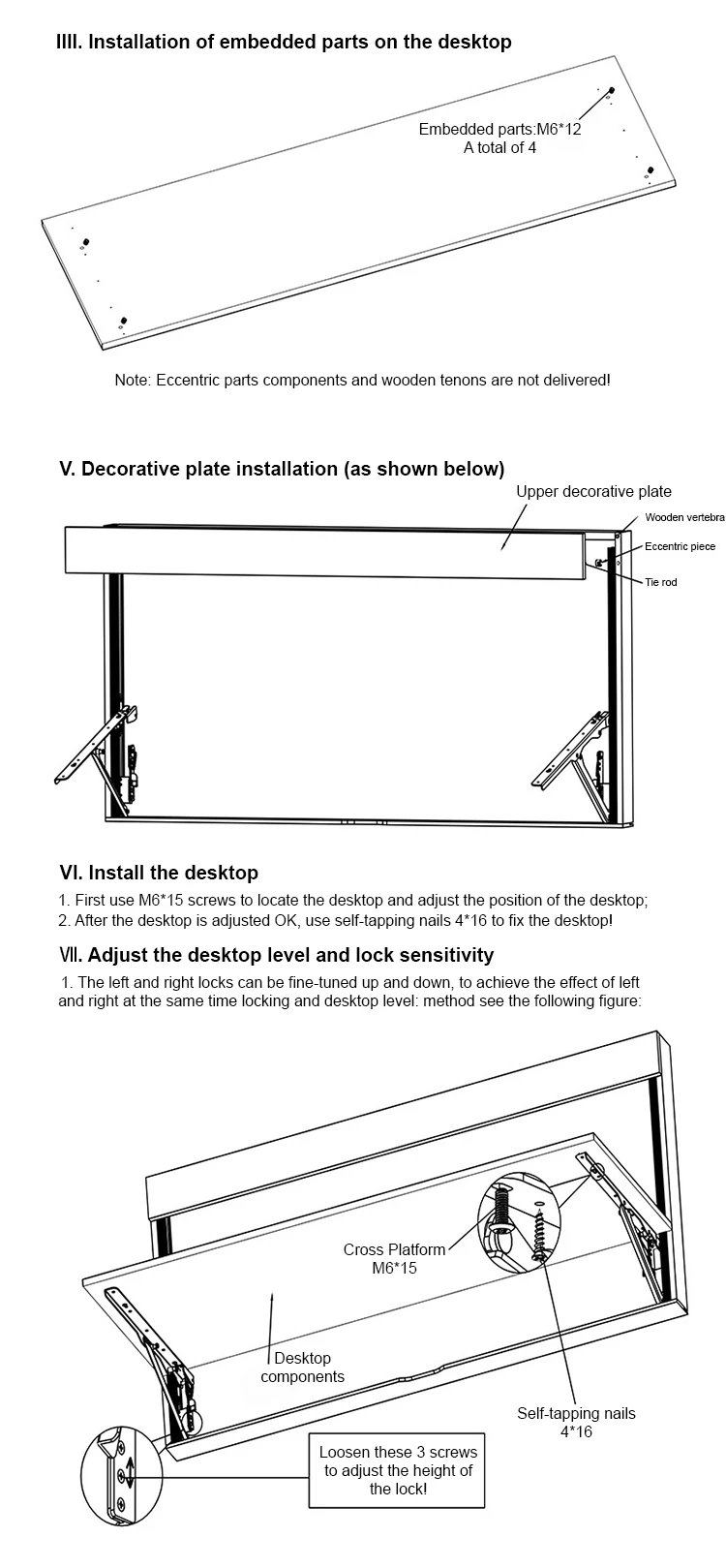 IIII. Installation of embedded parts on the desktop

Embedded parts:M6*12
A total of 4

Note: Eccentric parts components and wooden tenons are not delivered!

V. Decorative plate installation (as shown below)

Upper decorative plate

Wooden vertebra

Eccentric piece

Tie rod

VI. Install the desktop

1. First use M6*15 screws to locate the desktop and adjust the position of the desktop;
2. After the desktop is adjusted OK, use self-tapping nails 4*16 to fix the desktop!

Ⅶ. Adjust the desktop level and lock sensitivity

1. The left and right locks can be fine-tuned up and down, to achieve the effect of left and right at the same time locking and desktop level: method see the following figure:

Cross Platform
M6*15

Desktop
components

Self-tapping nails
4*16

Loosen these 3 screws
to adjust the height of
the lock!