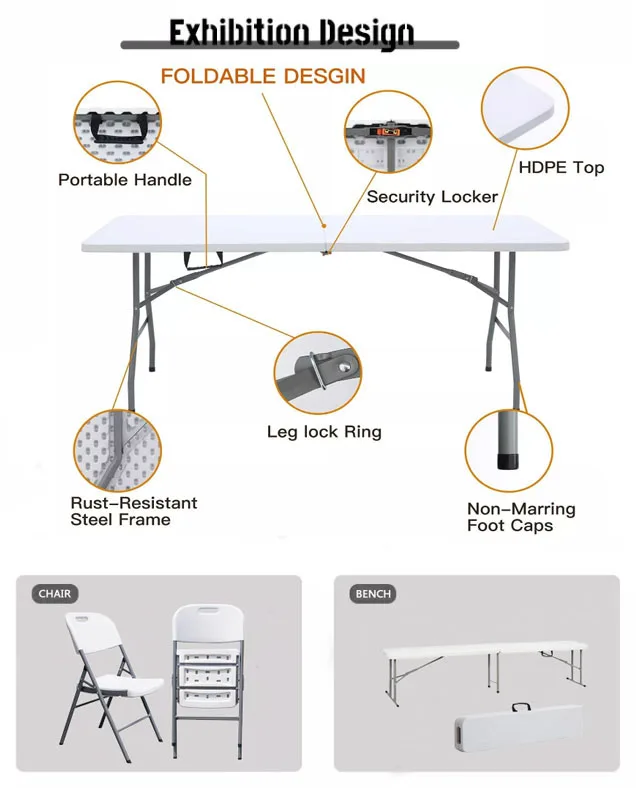 Exhibition Design

FOLDABLE DESGIN

Portable Handle

Security Locker

HDPE Top

Leg lock Ring

Rust-Resistant Steel Frame

Non-Marring Foot Caps

CHAIR

BENCH