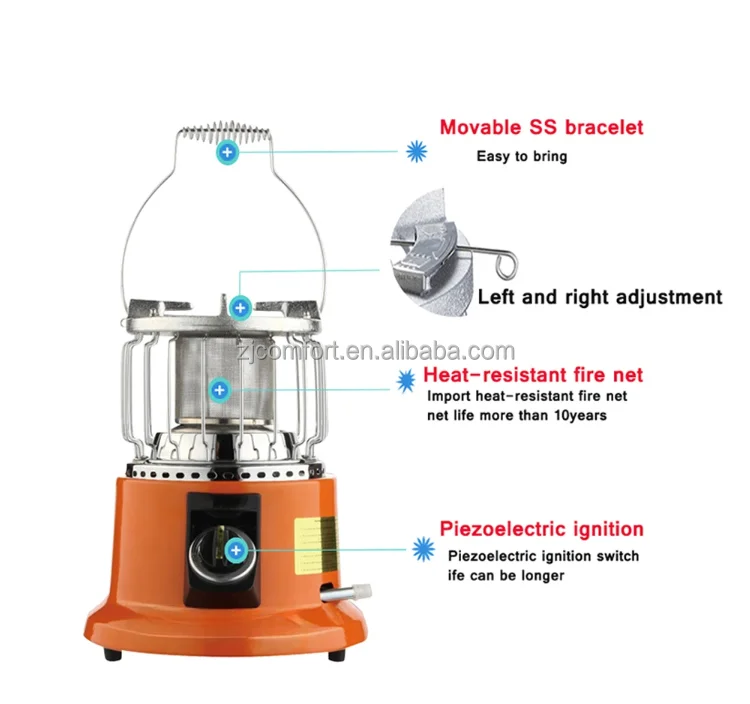 Movable SS bracelet
Easy to bring

Left and right adjustment

zjcomfort.en.alibaba.com

Heat-resistant fire net
Import heat-resistant fire net
net life more than 10years

Piezoelectric ignition
Piezoelectric ignition switch
ife can be longer