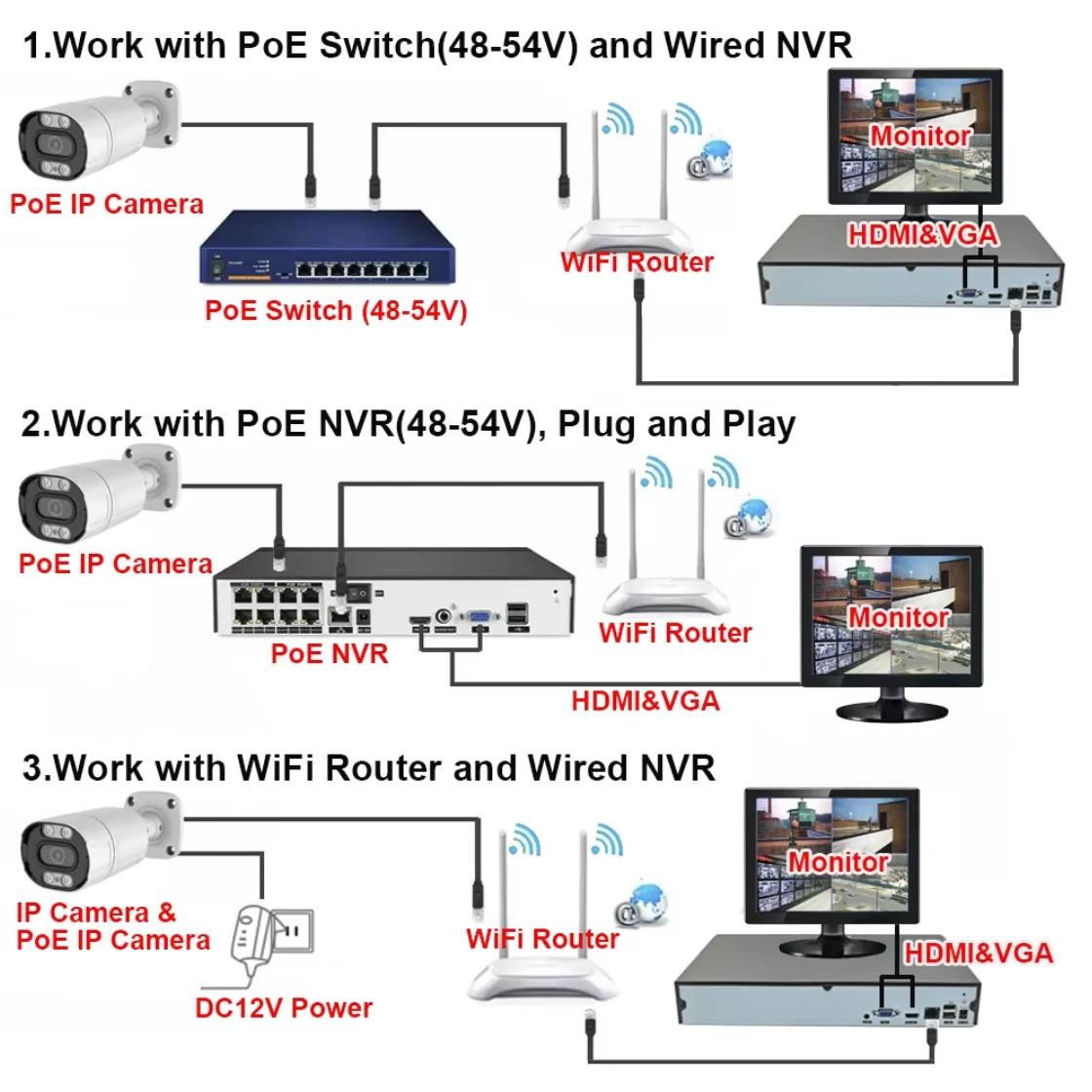 1.Work with PoE Switch(48-54V) and Wired NVR

PoE IP Camera

PoE Switch (48-54V)

WiFi Router

Monitor

HDMI&VGA

2.Work with PoE NVR(48-54V), Plug and Play

PoE IP Camera

PoE NVR

WiFi Router

Monitor

HDMI&VGA

3.Work with WiFi Router and Wired NVR

IP Camera & PoE IP Camera

DC12V Power

WiFi Router

Monitor

HDMI&VGA