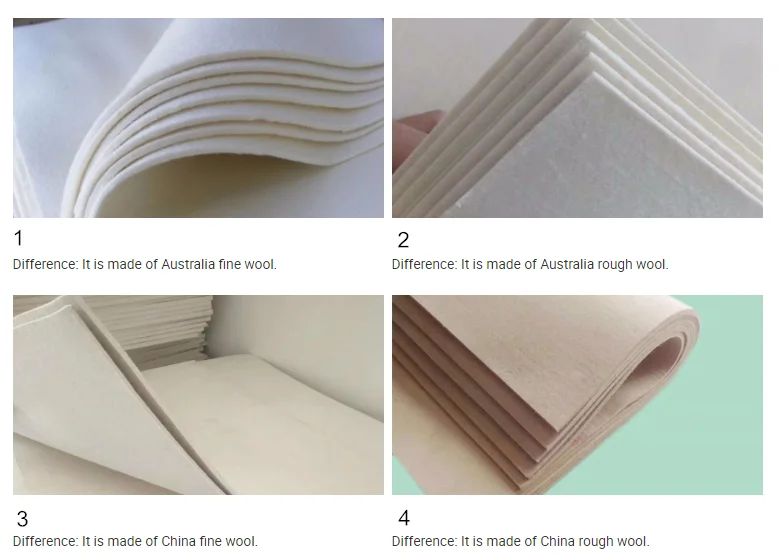 1
Difference: It is made of Australia fine wool.

2
Difference: It is made of Australia rough wool.

3
Difference: It is made of China fine wool.

4
Difference: It is made of China rough wool.