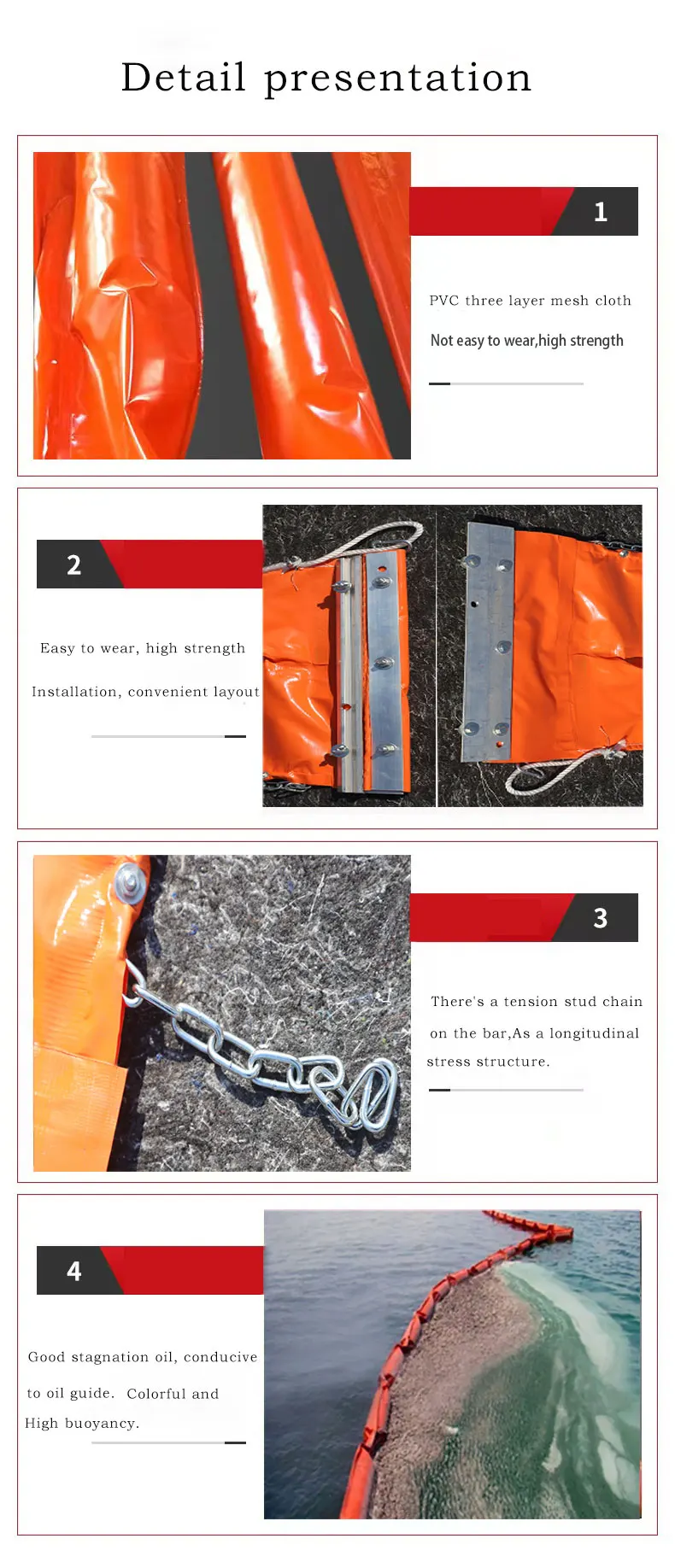 Detail presentation

1

PVC three layer mesh cloth

Not easy to wear,high strength

2

Easy to wear, high strength

Installation, convenient layout

3

There's a tension stud chain on the bar,As a longitudinal stress structure.

4

Good stagnation oil, conducive to oil guide. Colorful and High buoyancy.