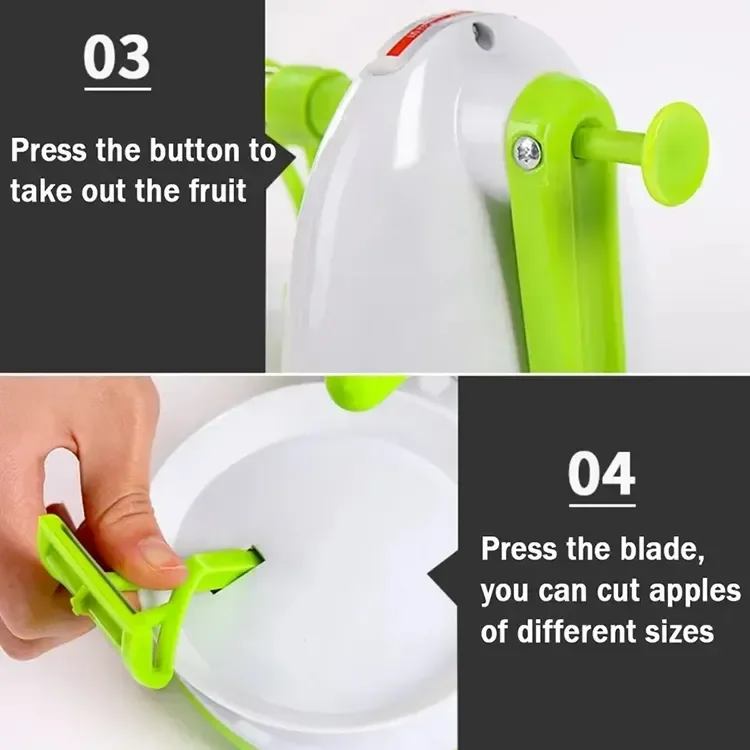 03

Press the button to take out the fruit

04

Press the blade, you can cut apples of different sizes