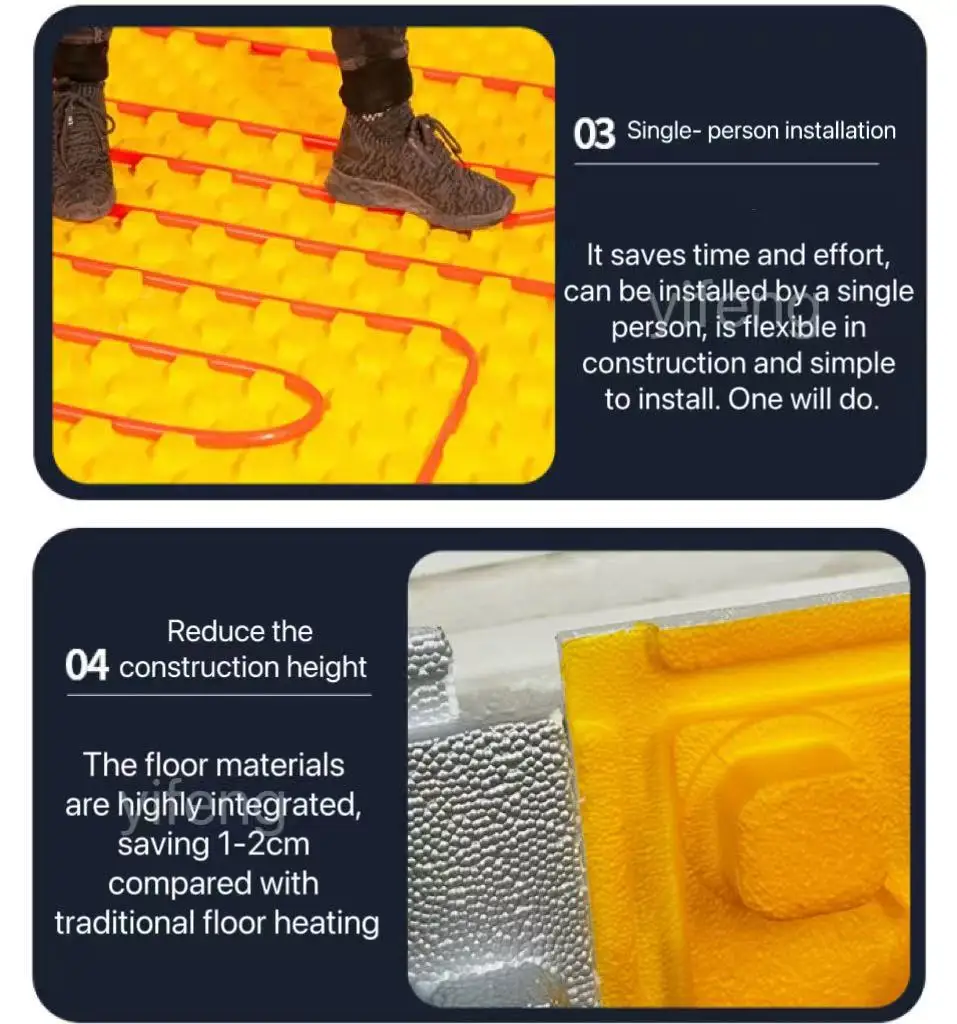 03 Single- person installation

It saves time and effort, can be installed by a single person, is flexible in construction and simple to install. One will do.

yifeng

04 Reduce the construction height

The floor materials are highly integrated, saving 1-2cm compared with traditional floor heating

yifeng