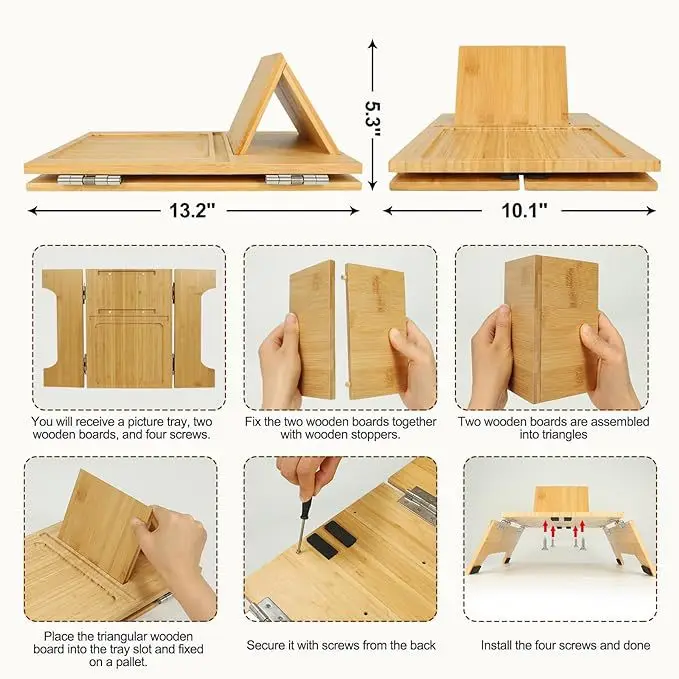 5.3"

13.2"

10.1"

You will receive a picture tray, two wooden boards, and four screws.

Fix the two wooden boards together with wooden stoppers.

Two wooden boards are assembled into triangles

Place the triangular wooden board into the tray slot and fixed on a pallet.

Secure it with screws from the back

Install the four screws and done