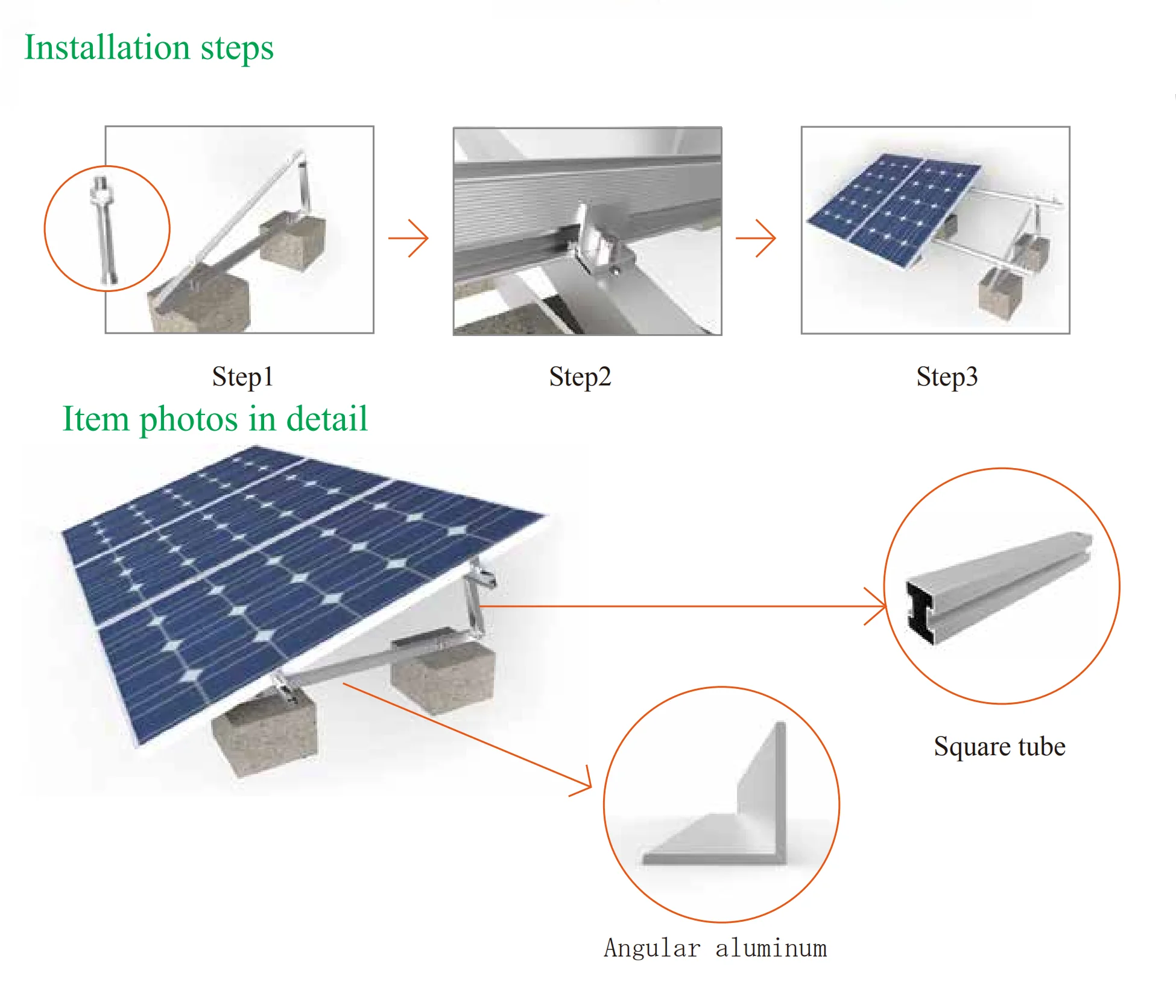 Installation steps

Step1

Step2

Step3

Item photos in detail

Square tube

Angular aluminum