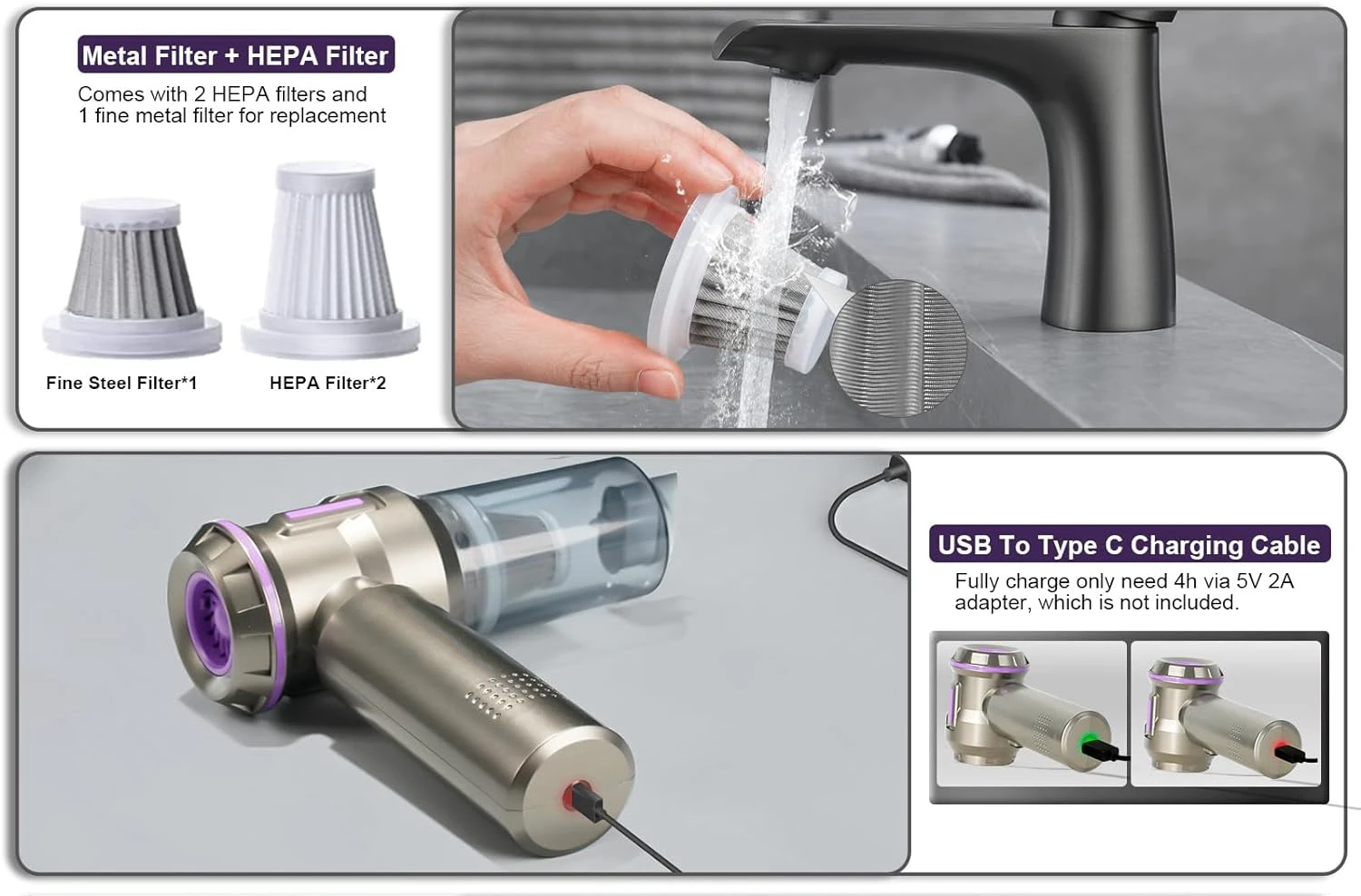 Metal Filter + HEPA Filter

Comes with 2 HEPA filters and 1 fine metal filter for replacement

Fine Steel Filter*1

HEPA Filter*2

USB To Type C Charging Cable

Fully charge only need 4h via 5V 2A adapter, which is not included.