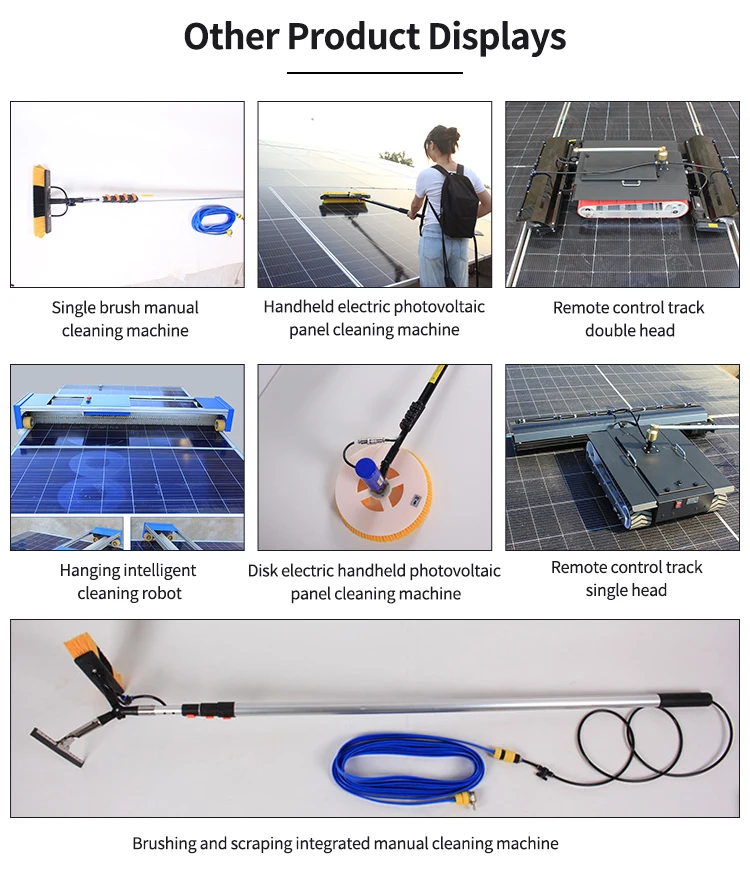 Other Product Displays

Single brush manual cleaning machine

Handheld electric photovoltaic panel cleaning machine

Remote control track double head

Hanging intelligent cleaning robot

Disk electric handheld photovoltaic panel cleaning machine

Remote control track single head

Brushing and scraping integrated manual cleaning machine