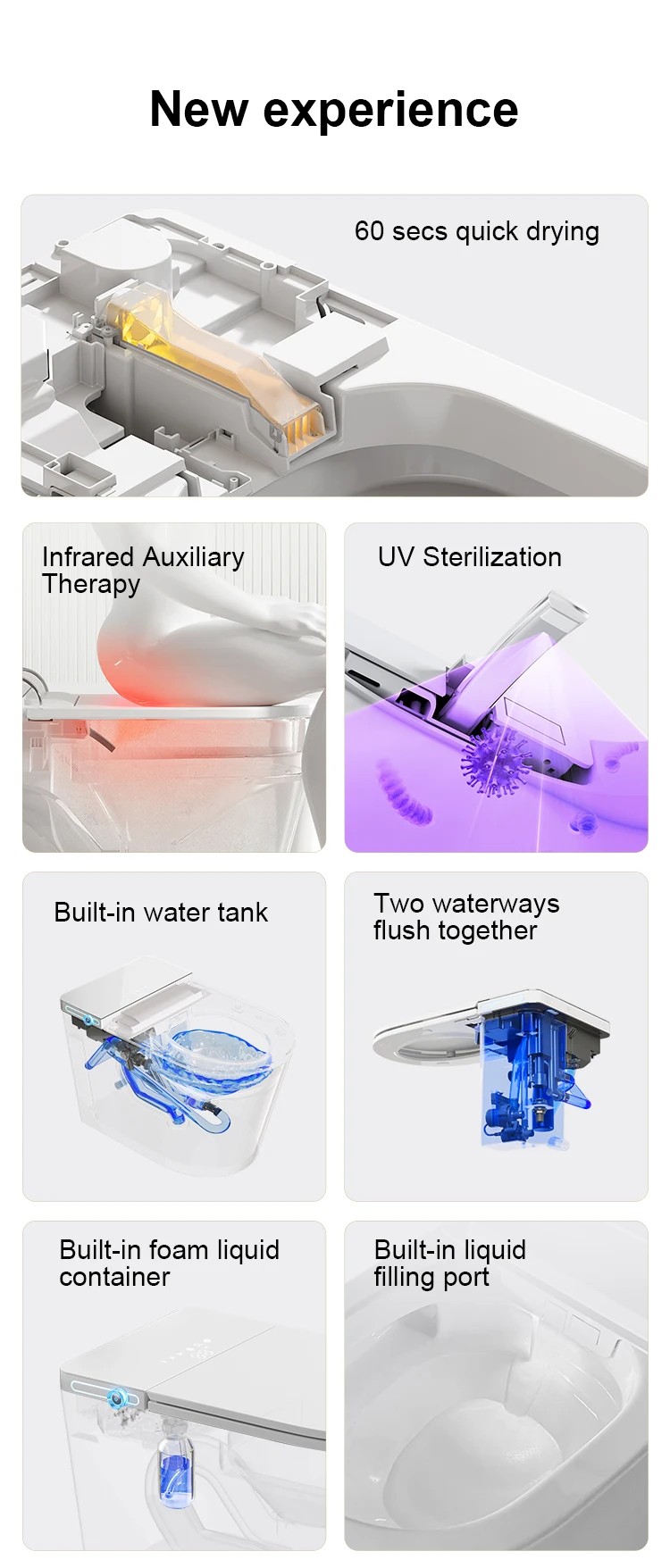 New experience

60 secs quick drying

Infrared Auxiliary Therapy

UV Sterilization

Built-in water tank

Two waterways flush together

Built-in foam liquid container

Built-in liquid filling port