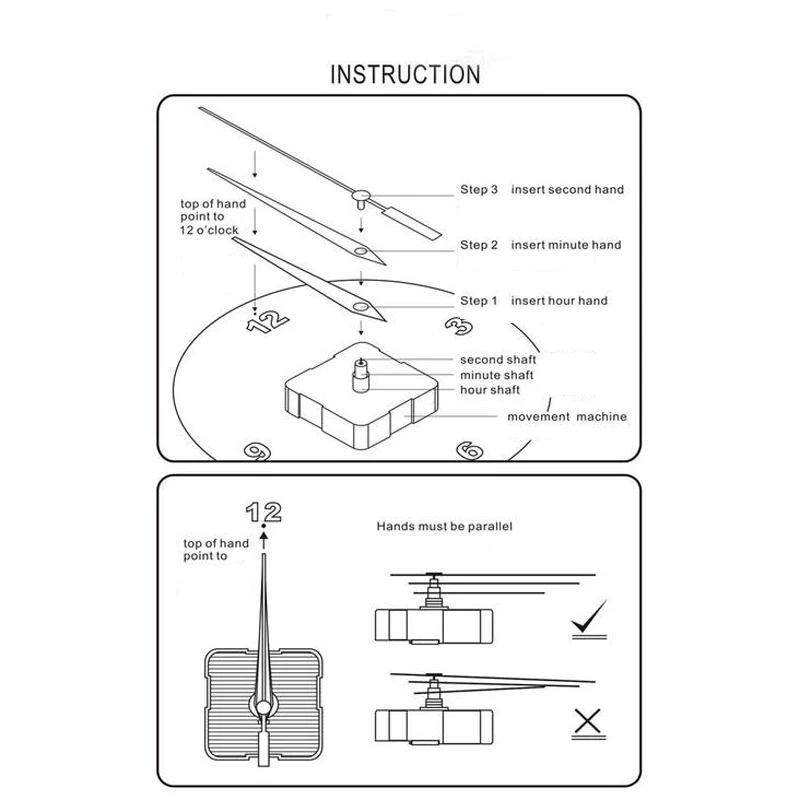 INSTRUCTION

top of hand point to 12 o'clock

Step 3 insert second hand

Step 2 insert minute hand

Step 1 insert hour hand

12

3

second shaft

minute shaft

hour shaft

movement machine

9

6

12

top of hand point to

Hands must be parallel