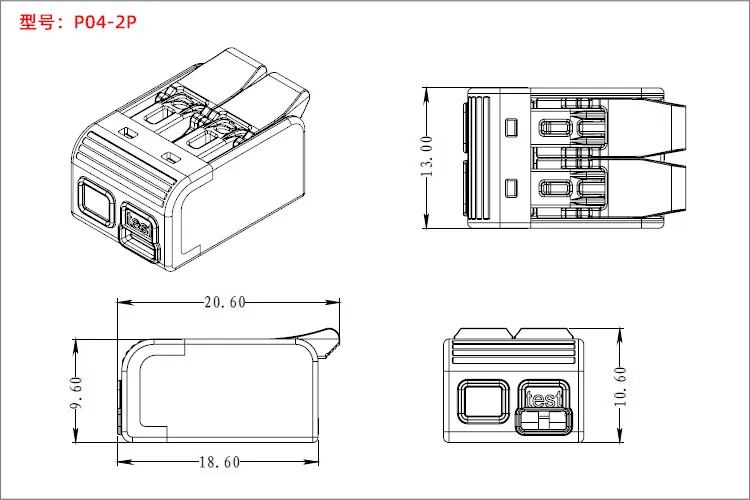 型号：P04-2P

test

13.00

20.60

9.60

18.60

test

10.60