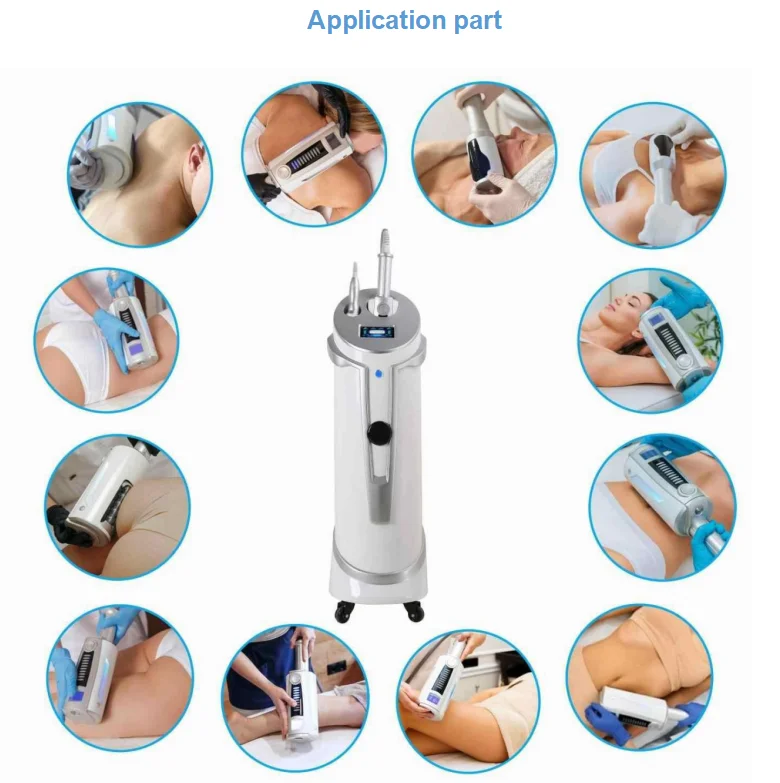 Application part