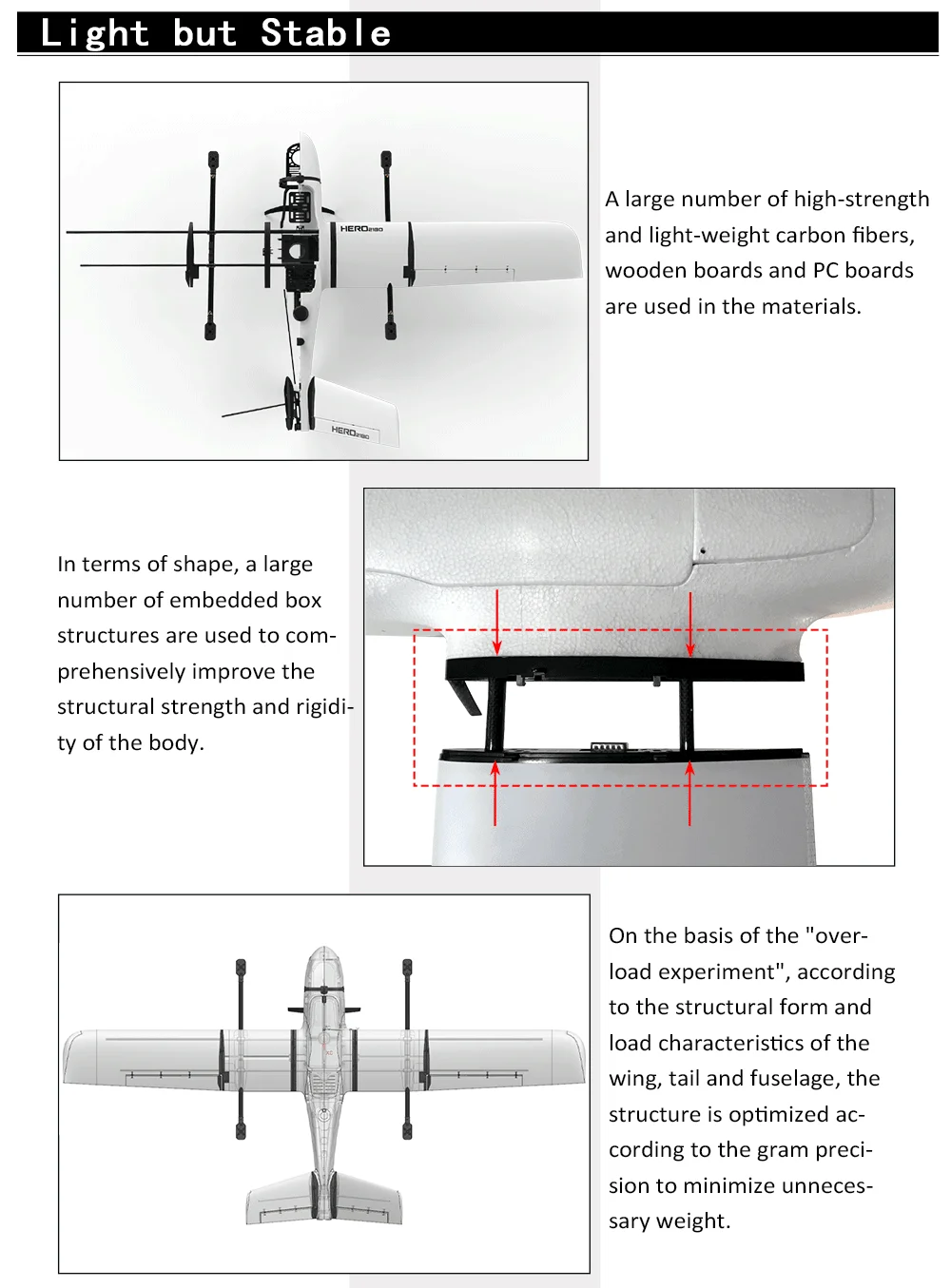 Light but Stable

HERO2180

HERO2180

A large number of high-strength and light-weight carbon fibers, wooden boards and PC boards are used in the materials.

In terms of shape, a large number of embedded box structures are used to comprehensively improve the structural strength and rigidity of the body.

On the basis of the "overload experiment", according to the structural form and load characteristics of the wing, tail and fuselage, the structure is optimized according to the gram precision to minimize unnecessary weight.