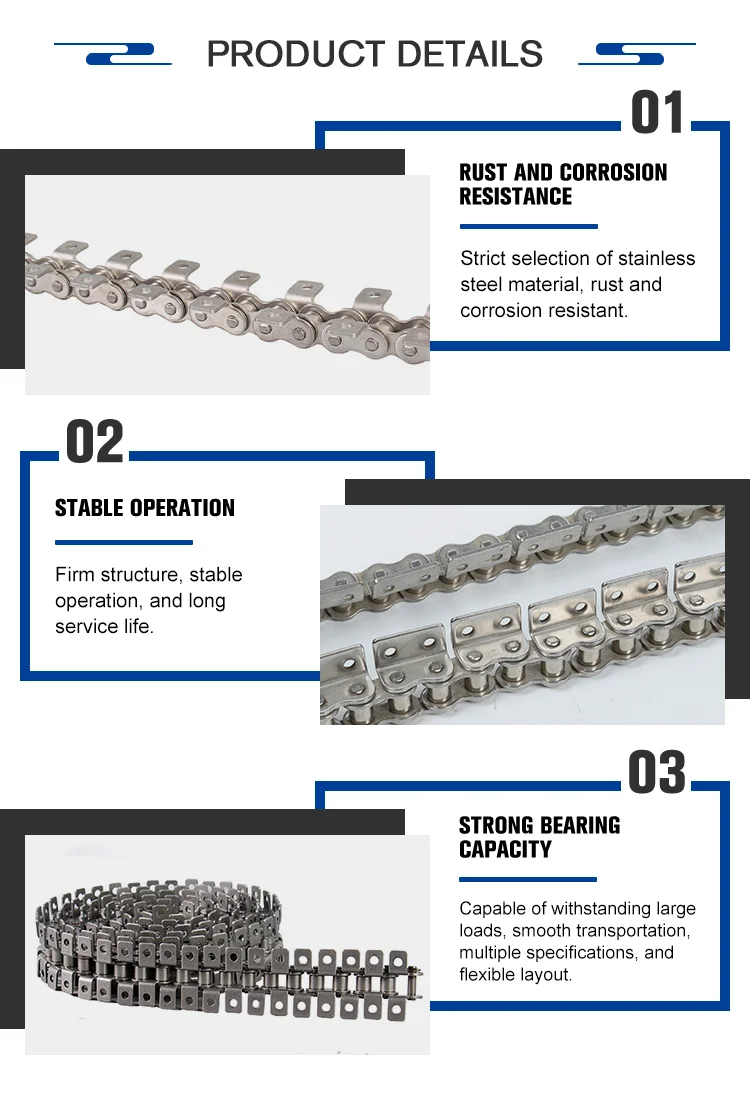 PRODUCT DETAILS

01

RUST AND CORROSION RESISTANCE

Strict selection of stainless steel material, rust and corrosion resistant.

02

STABLE OPERATION

Firm structure, stable operation, and long service life.

03

STRONG BEARING CAPACITY

Capable of withstanding large loads, smooth transportation, multiple specifications, and flexible layout.