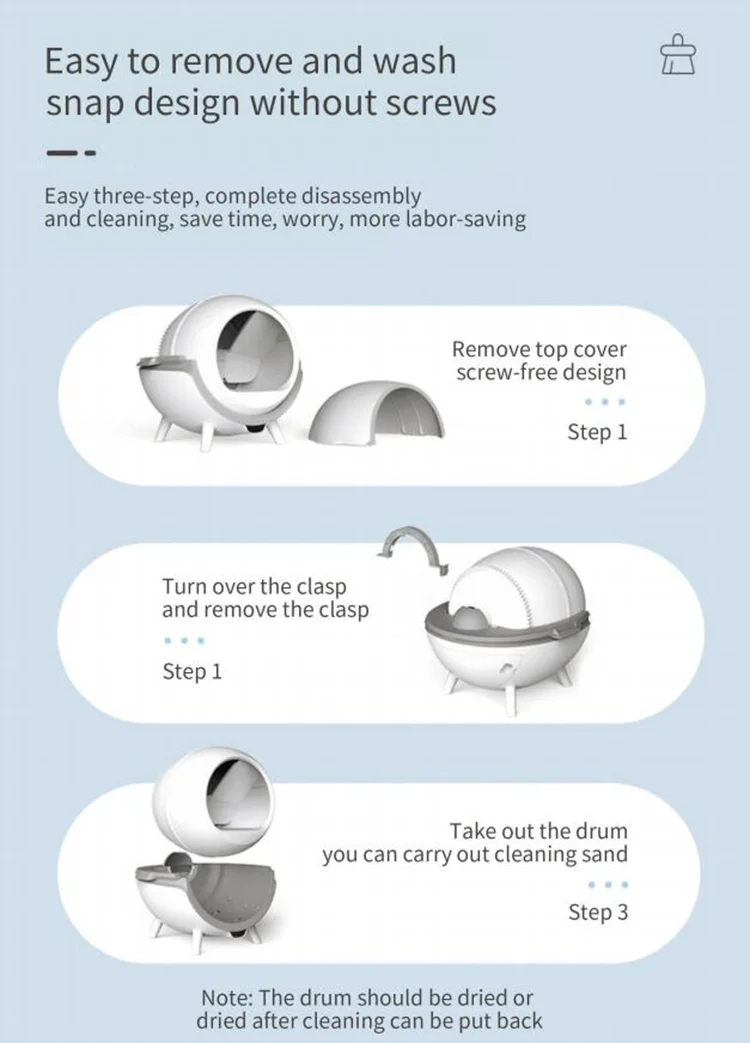 Easy to remove and wash snap design without screws

Easy three-step, complete disassembly and cleaning, save time, worry, more labor-saving

Remove top cover screw-free design

Step 1

Turn over the clasp and remove the clasp

Step 1

Take out the drum you can carry out cleaning sand

Step 3

Note: The drum should be dried or dried after cleaning can be put back