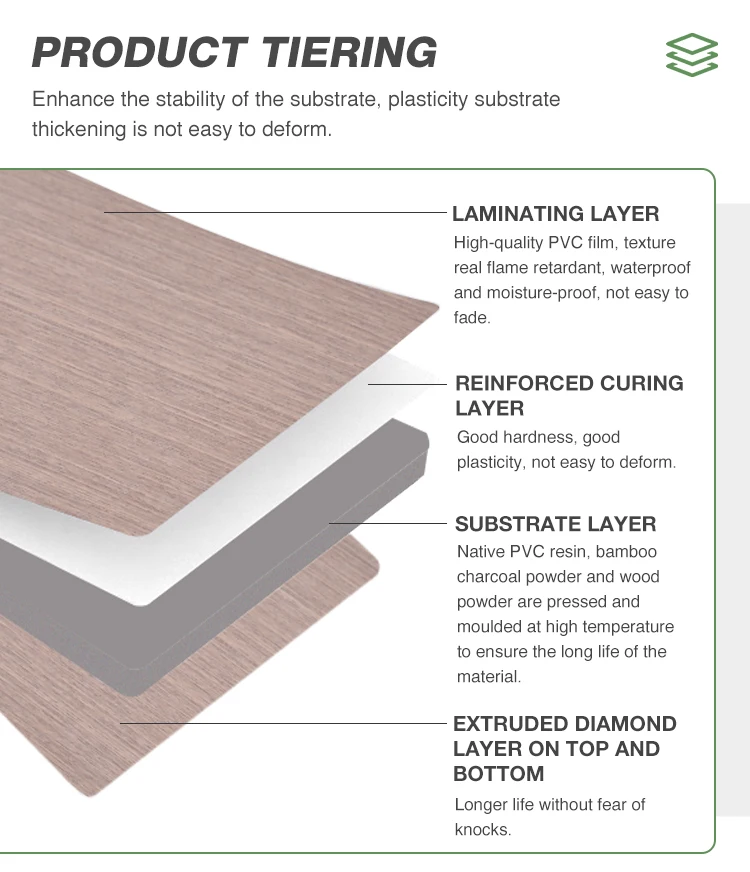 PRODUCT TIERING

Enhance the stability of the substrate, plasticity substrate thickening is not easy to deform.

LAMINATING LAYER

High-quality PVC film, texture real flame retardant, waterproof and moisture-proof, not easy to fade.

REINFORCED CURING LAYER

Good hardness, good plasticity, not easy to deform.

SUBSTRATE LAYER

Native PVC resin, bamboo charcoal powder and wood powder are pressed and moulded at high temperature to ensure the long life of the material.

EXTRUDED DIAMOND LAYER ON TOP AND BOTTOM

Longer life without fear of knocks.