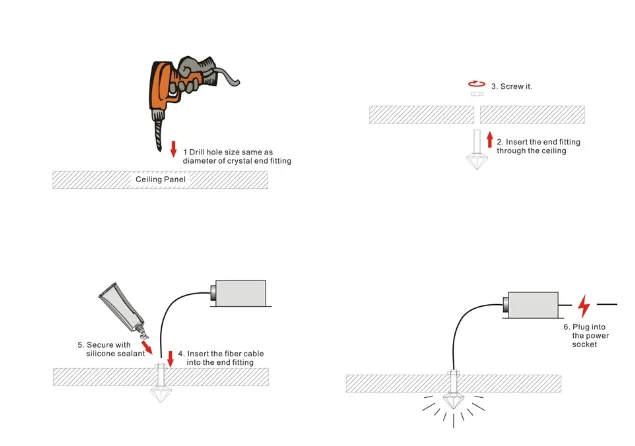 1 Drill hole size same as diameter of crystal end fitting

Ceiling Panel

3. Screw it.

2. Insert the end fitting through the ceiling

5. Secure with silicone sealant

4. Insert the fiber cable into the end fitting

6. Plug into the power socket