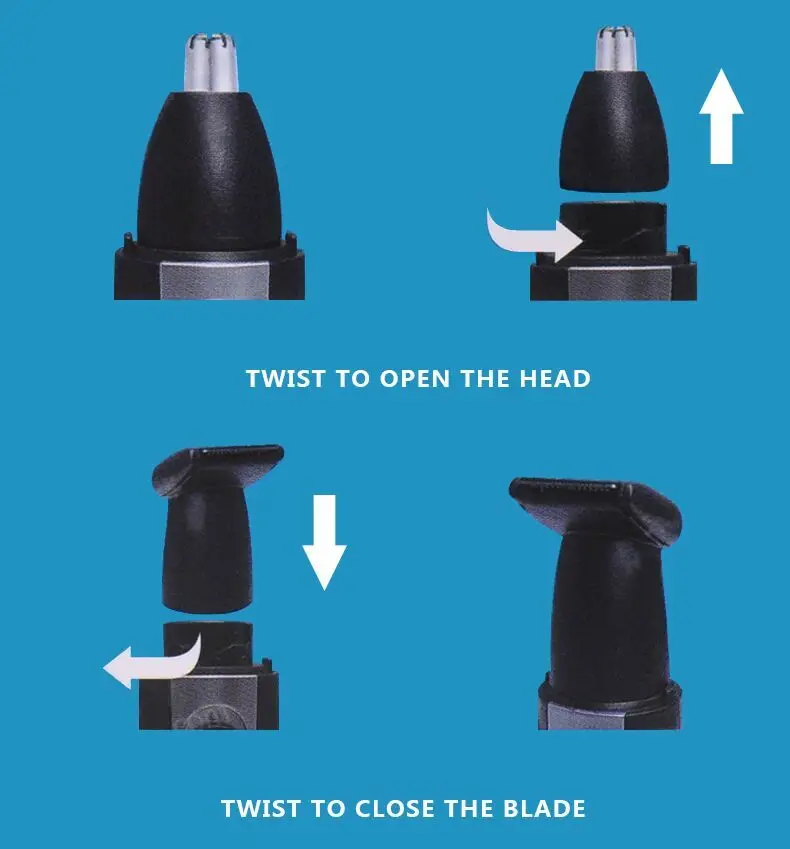 TWIST TO OPEN THE HEAD

TWIST TO CLOSE THE BLADE