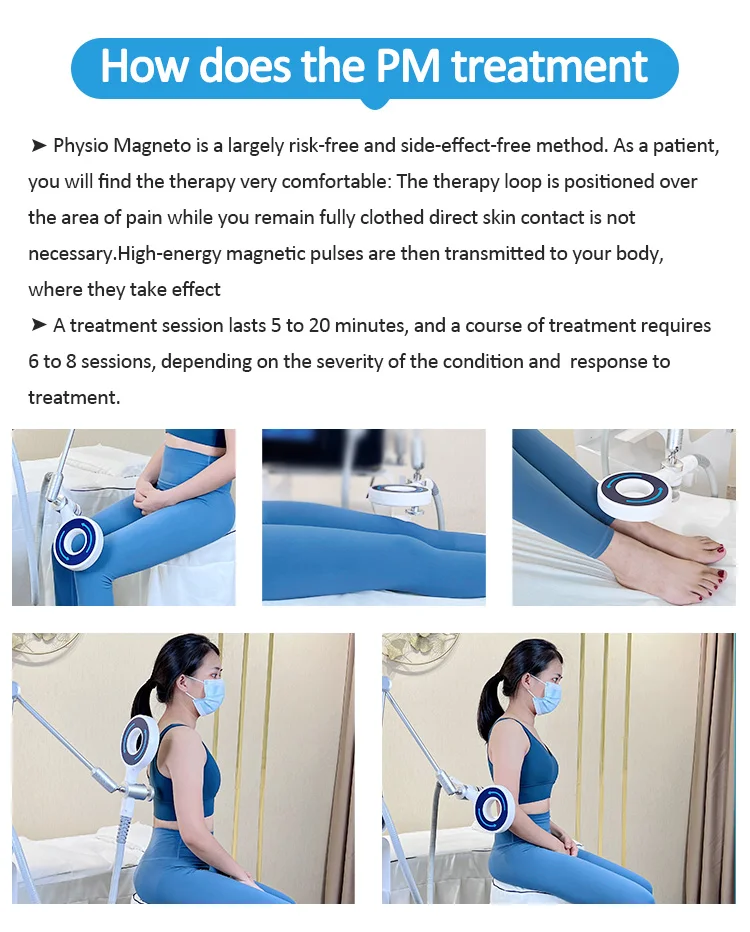 How does the PM treatment

➤ Physio Magneto is a largely risk-free and side-effect-free method. As a patient, you will find the therapy very comfortable: The therapy loop is positioned over the area of pain while you remain fully clothed direct skin contact is not necessary.High-energy magnetic pulses are then transmitted to your body, where they take effect

➤ A treatment session lasts 5 to 20 minutes, and a course of treatment requires 6 to 8 sessions, depending on the severity of the condition and response to treatment.