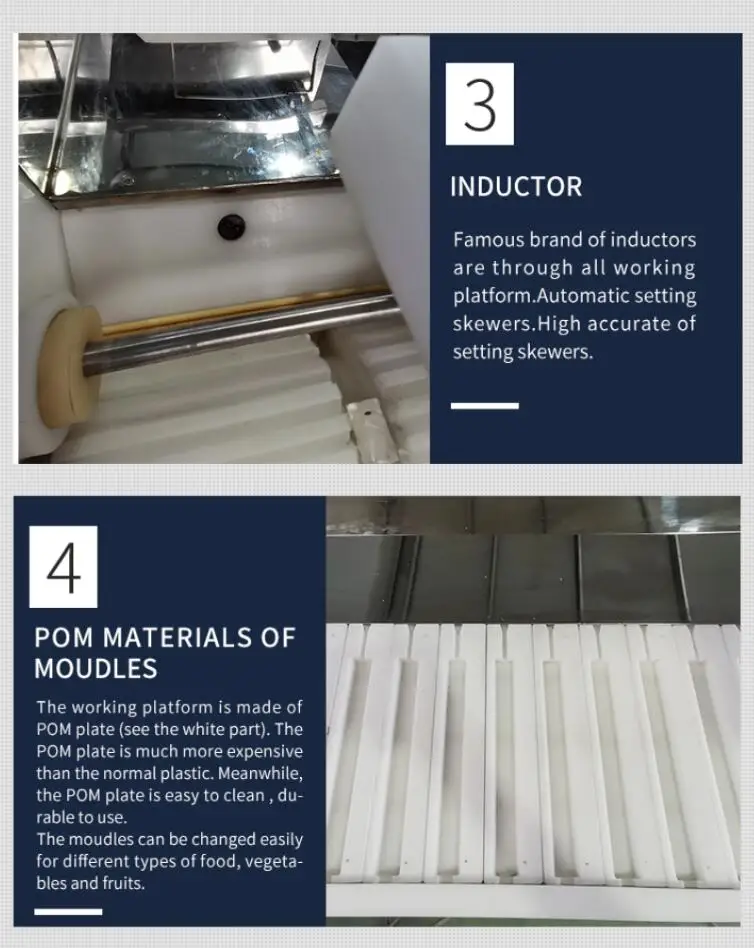 3

INDUCTOR

Famous brand of inductors are through all working platform.Automatic setting skewers.High accurate of setting skewers.

4

POM MATERIALS OF MOUDLES

The working platform is made of POM plate (see the white part). The POM plate is much more expensive than the normal plastic. Meanwhile, the POM plate is easy to clean , durable to use.
The moudles can be changed easily for different types of food, vegetables and fruits.