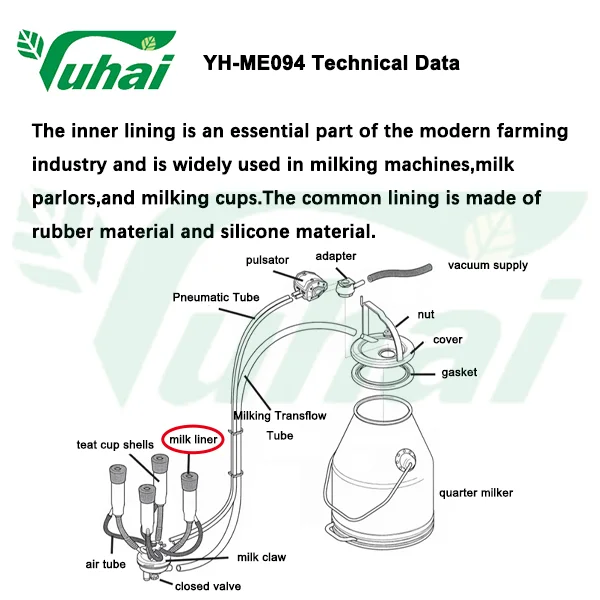 Yuhai

YH-ME094 Technical Data

The inner lining is an essential part of the modern farming industry and is widely used in milking machines,milk parlors,and milking cups.The common lining is made of rubber material and silicone material.

pulsator

adapter

vacuum supply

Pneumatic Tube

nut

cover

gasket

Milking Transflow Tube

teat cup shells

milk liner

quarter milker

air tube

milk claw

closed valve