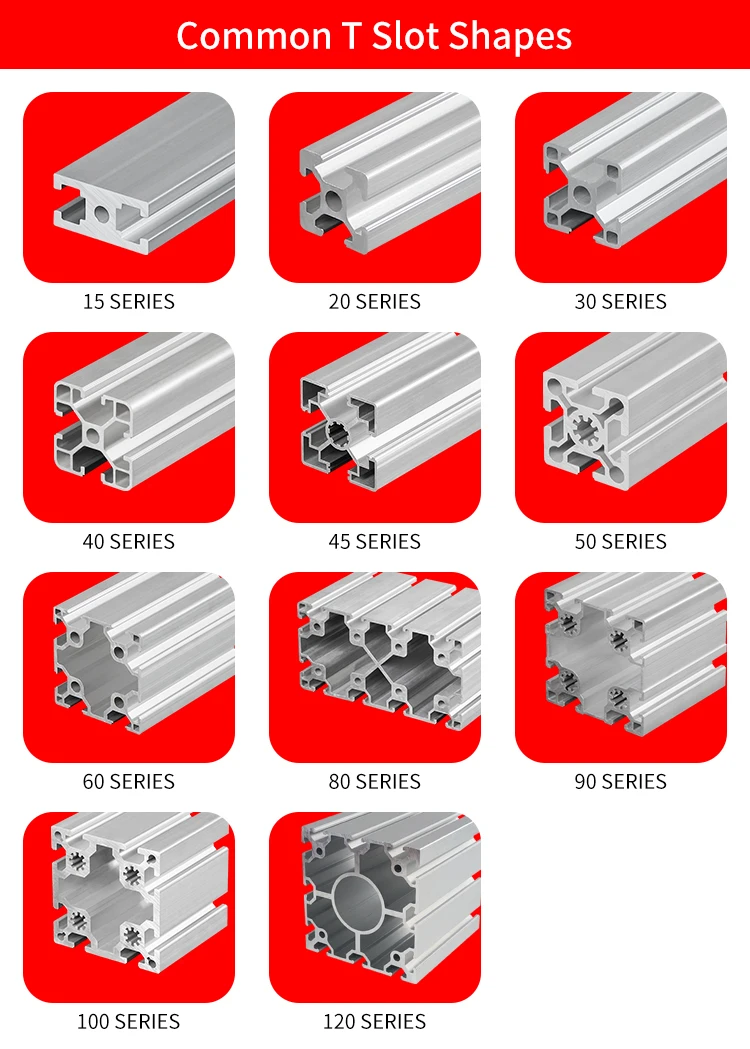 Common T Slot Shapes

15 SERIES

20 SERIES

30 SERIES

40 SERIES

45 SERIES

50 SERIES

60 SERIES

80 SERIES

90 SERIES

100 SERIES

120 SERIES