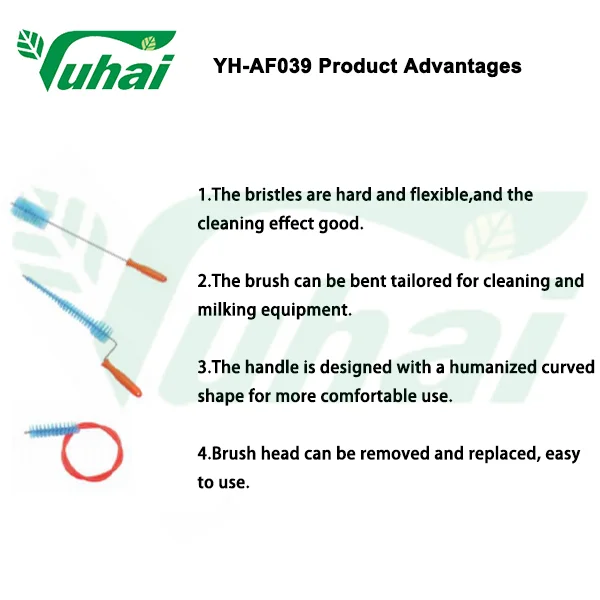 Yuhai

YH-AF039 Product Advantages

1.The bristles are hard and flexible,and the cleaning effect good.

2.The brush can be bent tailored for cleaning and milking equipment.

3.The handle is designed with a humanized curved shape for more comfortable use.

4.Brush head can be removed and replaced, easy to use.