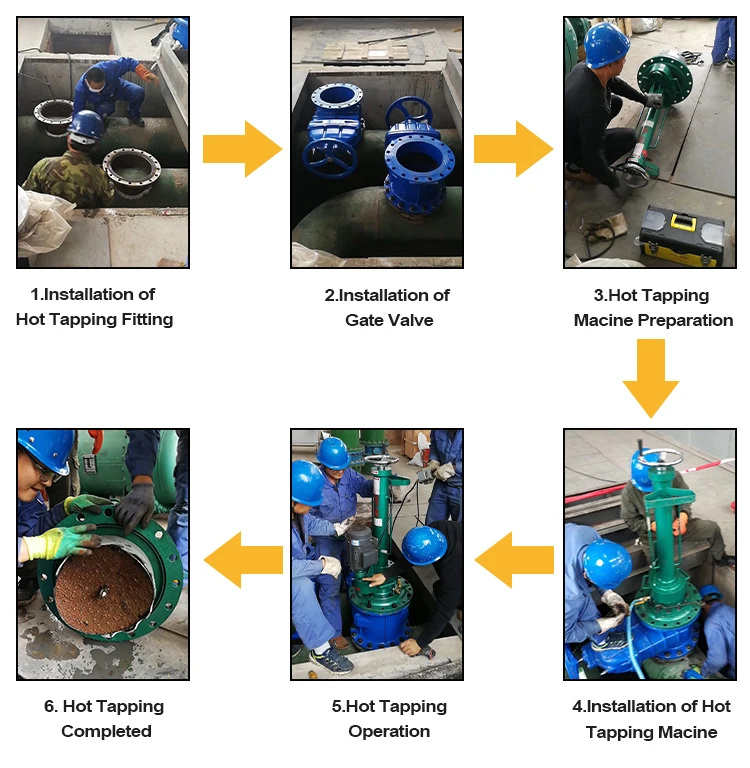 1.Installation of Hot Tapping Fitting

2.Installation of Gate Valve

3.Hot Tapping Macine Preparation

4.Installation of Hot Tapping Macine

5.Hot Tapping Operation

6. Hot Tapping Completed