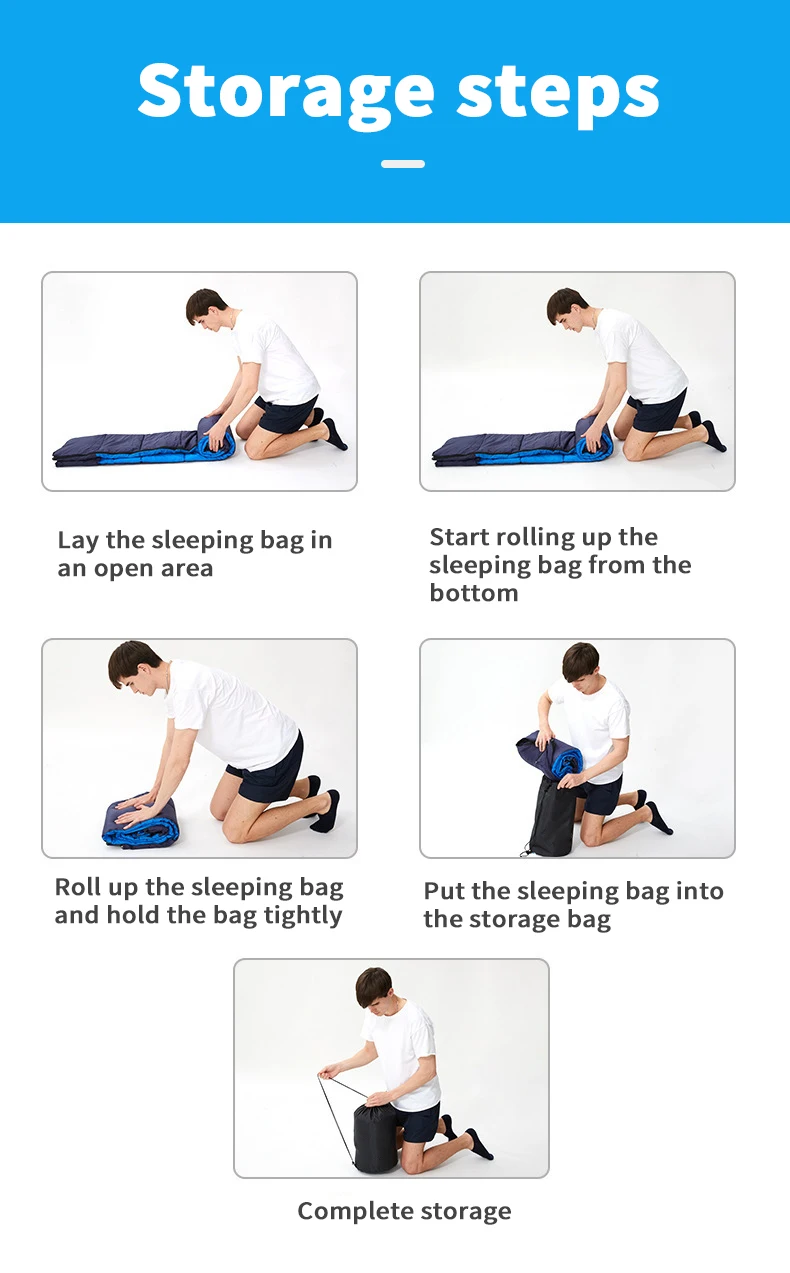 Storage steps

Lay the sleeping bag in an open area

Start rolling up the sleeping bag from the bottom

Roll up the sleeping bag and hold the bag tightly

Put the sleeping bag into the storage bag

Complete storage