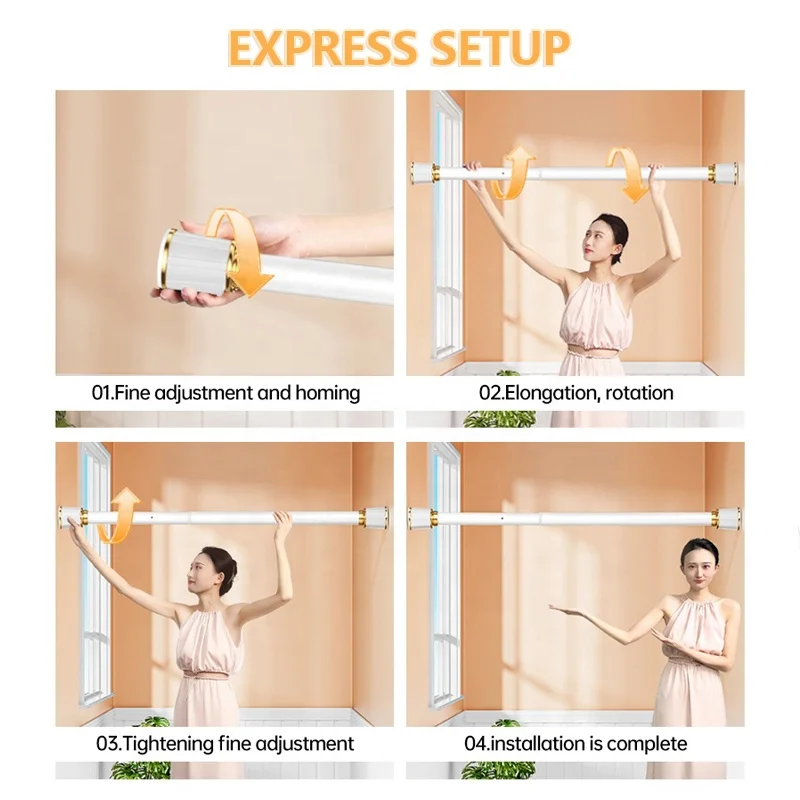 EXPRESS SETUP

01.Fine adjustment and homing

02.Elongation, rotation

03.Tightening fine adjustment

04.installation is complete