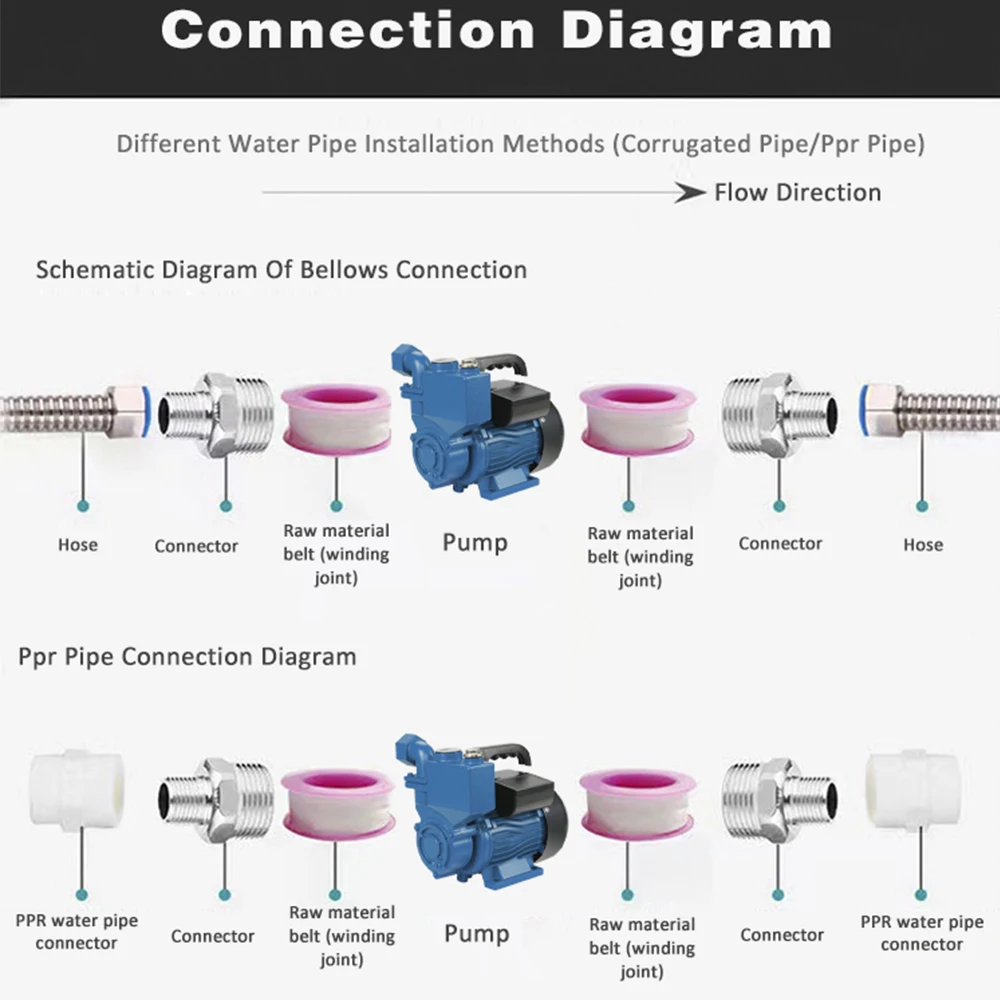 Connection Diagram

Different Water Pipe Installation Methods (Corrugated Pipe/Ppr Pipe)

Flow Direction

Schematic Diagram Of Bellows Connection

Hose

Connector

Raw material belt (winding joint)

Pump

Raw material belt (winding joint)

Connector

Hose

Ppr Pipe Connection Diagram

PPR water pipe connector

Connector

Raw material belt (winding joint)

Pump

Raw material belt (winding joint)

Connector

PPR water pipe connector