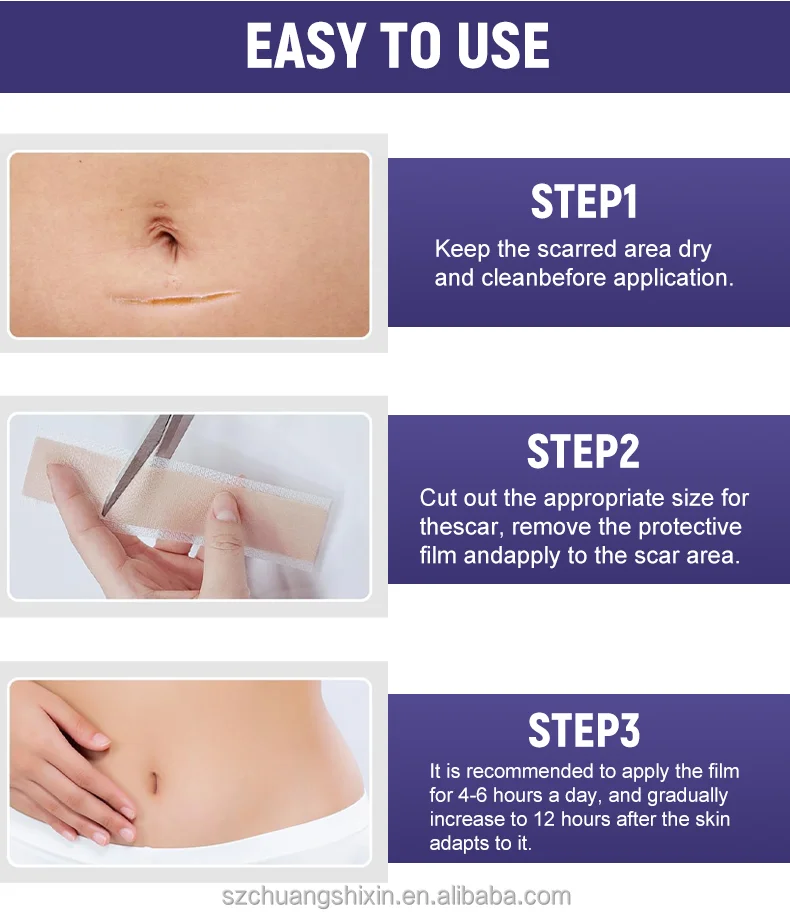 EASY TO USE

STEP1
Keep the scarred area dry and cleanbefore application.

STEP2
Cut out the appropriate size for thescar, remove the protective film andapply to the scar area.

STEP3
It is recommended to apply the film for 4-6 hours a day, and gradually increase to 12 hours after the skin adapts to it.

szchuangshixin.en.alibaba.com