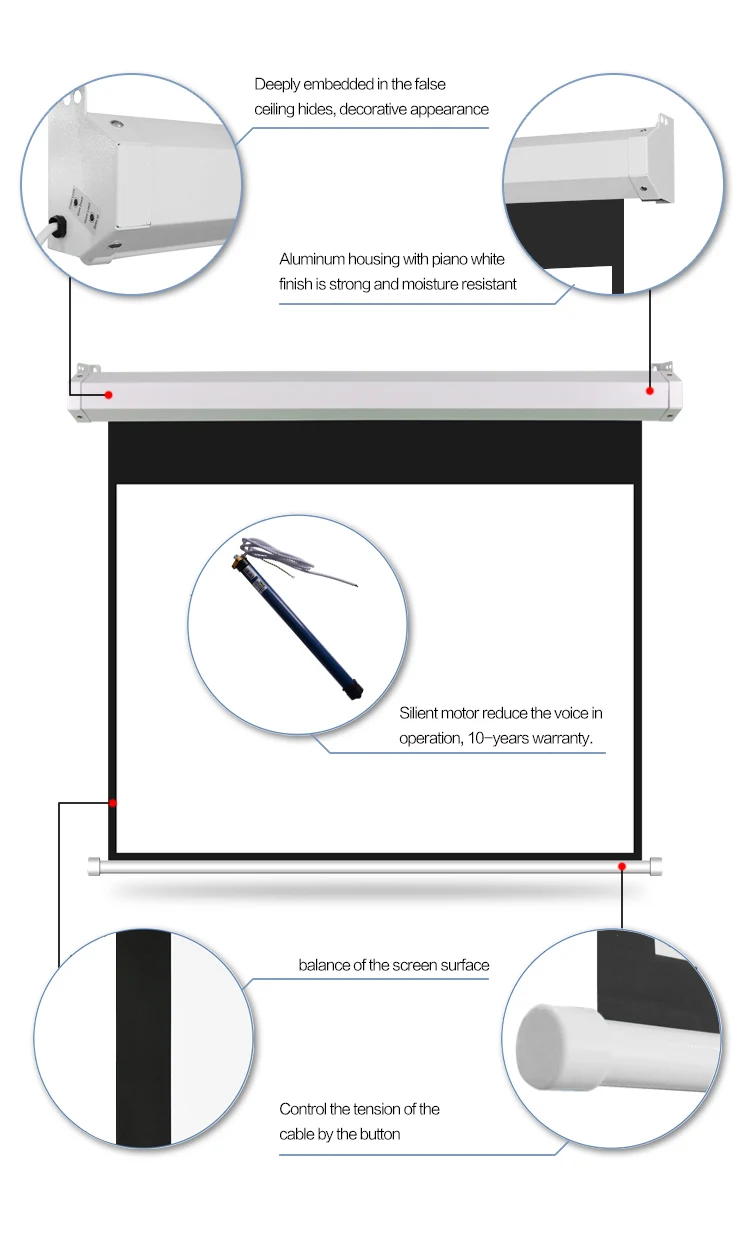 Deeply embedded in the false ceiling hides, decorative appearance

Aluminum housing with piano white finish is strong and moisture resistant

Silient motor reduce the voice in operation, 10-years warranty.

balance of the screen surface

Control the tension of the cable by the button