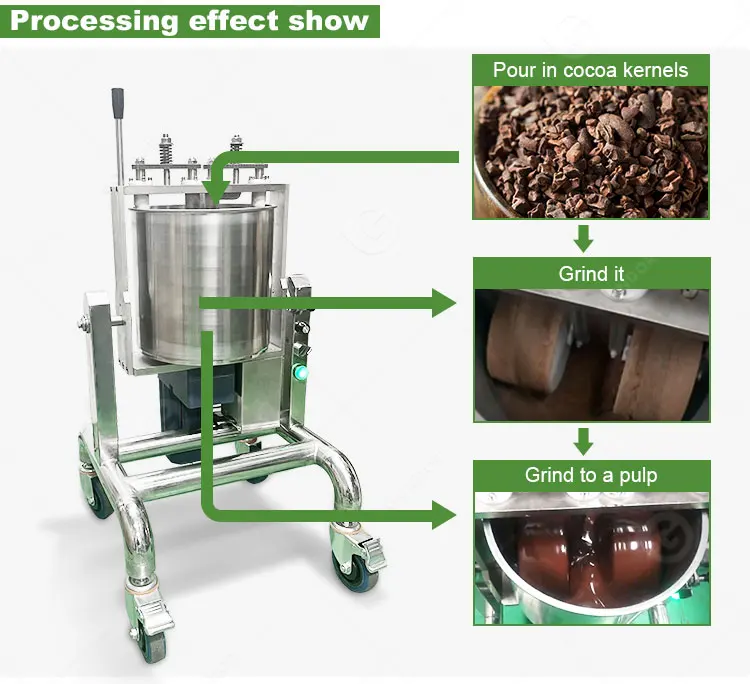 Processing effect show

Pour in cocoa kernels

Grind it

Grind to a pulp