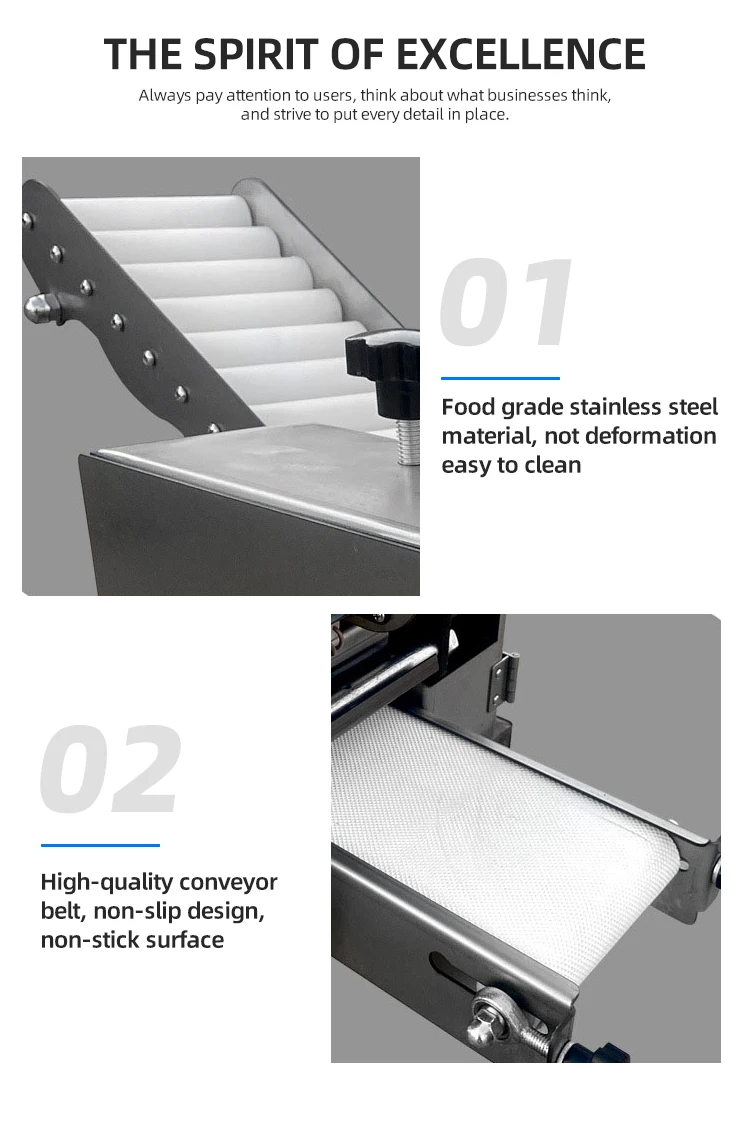 THE SPIRIT OF EXCELLENCE

Always pay attention to users, think about what businesses think, and strive to put every detail in place.

01

Food grade stainless steel material, not deformation easy to clean

02

High-quality conveyor belt, non-slip design, non-stick surface