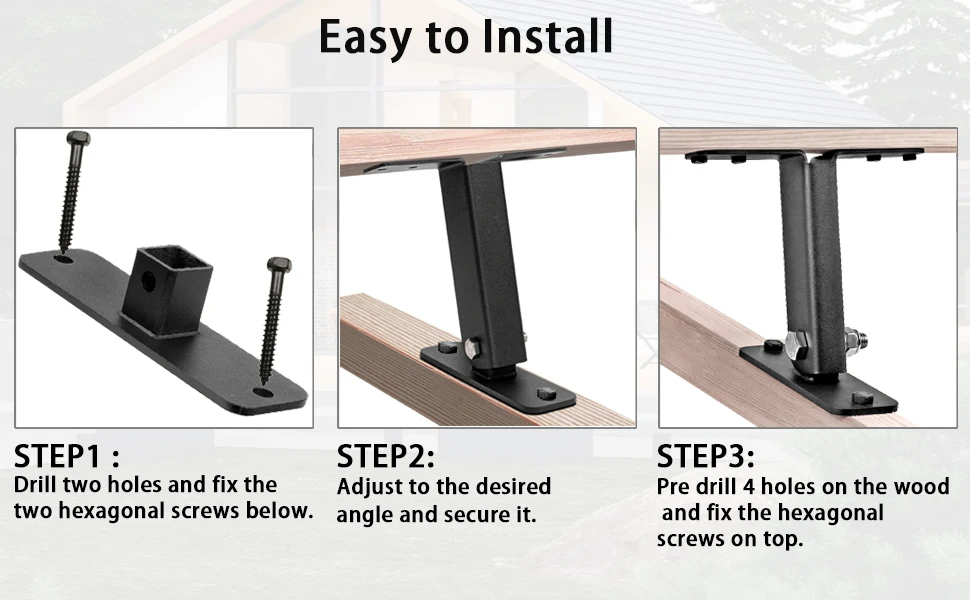 Easy to Install

STEP1 :
Drill two holes and fix the two hexagonal screws below.

STEP2:
Adjust to the desired angle and secure it.

STEP3:
Pre drill 4 holes on the wood and fix the hexagonal screws on top.