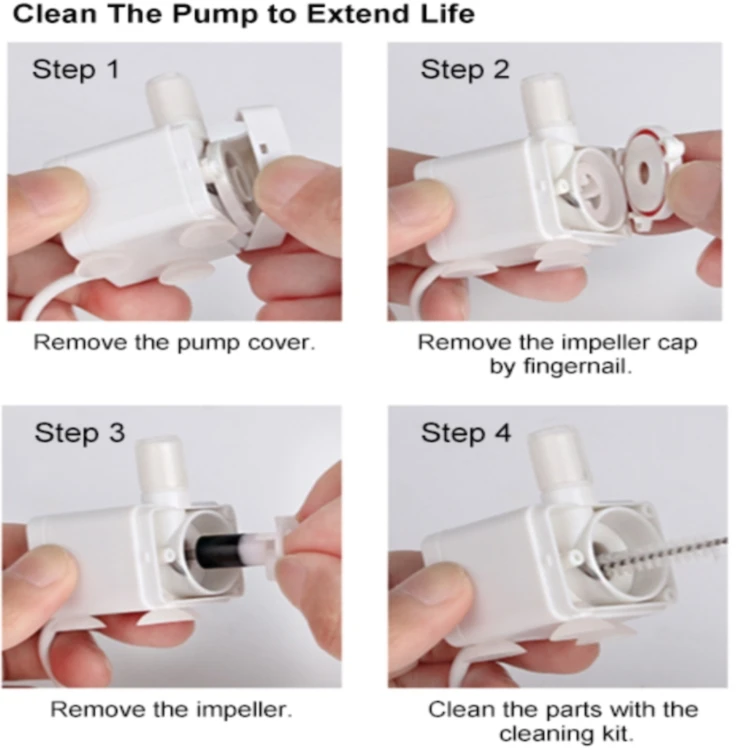 Clean The Pump to Extend Life

Step 1

Remove the pump cover.

Step 2

Remove the impeller cap by fingernail.

Step 3

Remove the impeller.

Step 4

Clean the parts with the cleaning kit.