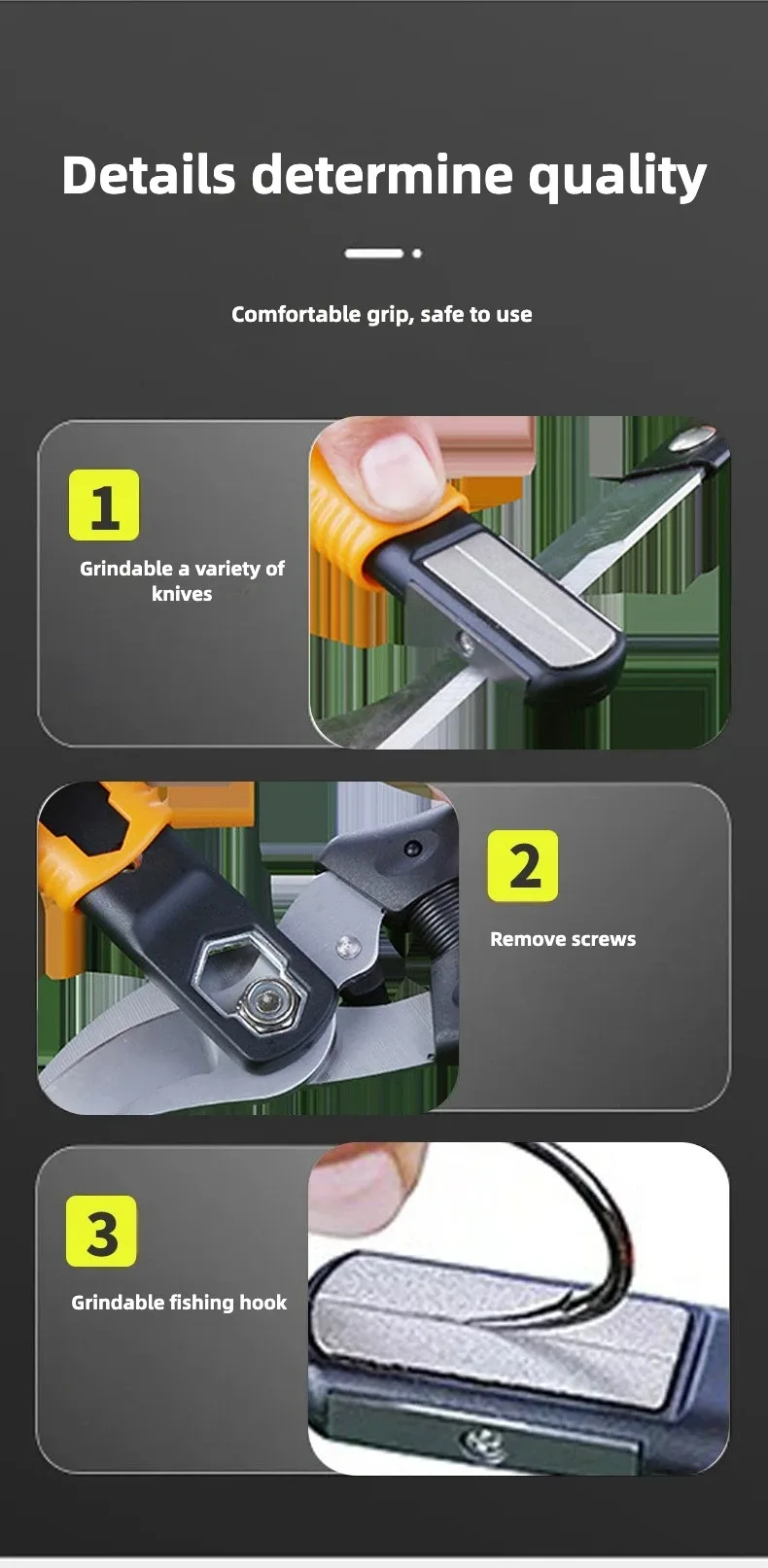 Details determine quality

Comfortable grip, safe to use

1

Grindable a variety of knives

2

Remove screws

3

Grindable fishing hook