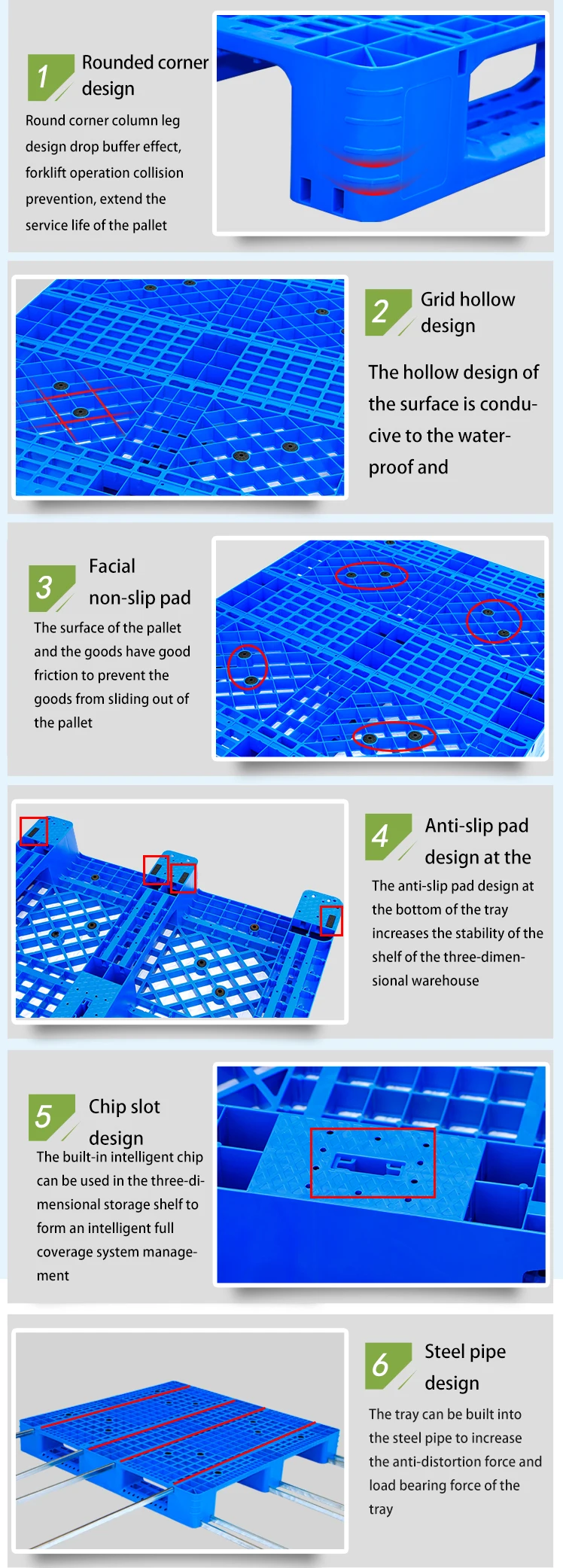 1 Rounded corner design

Round corner column leg design drop buffer effect, forklift operation collision prevention, extend the service life of the pallet

2 Grid hollow design

The hollow design of the surface is conducive to the waterproof and

3 Facial non-slip pad

The surface of the pallet and the goods have good friction to prevent the goods from sliding out of the pallet

4 Anti-slip pad design at the

The anti-slip pad design at the bottom of the tray increases the stability of the shelf of the three-dimensional warehouse

5 Chip slot design

The built-in intelligent chip can be used in the three-dimensional storage shelf to form an intelligent full coverage system management

6 Steel pipe design

The tray can be built into the steel pipe to increase the anti-distortion force and load bearing force of the tray