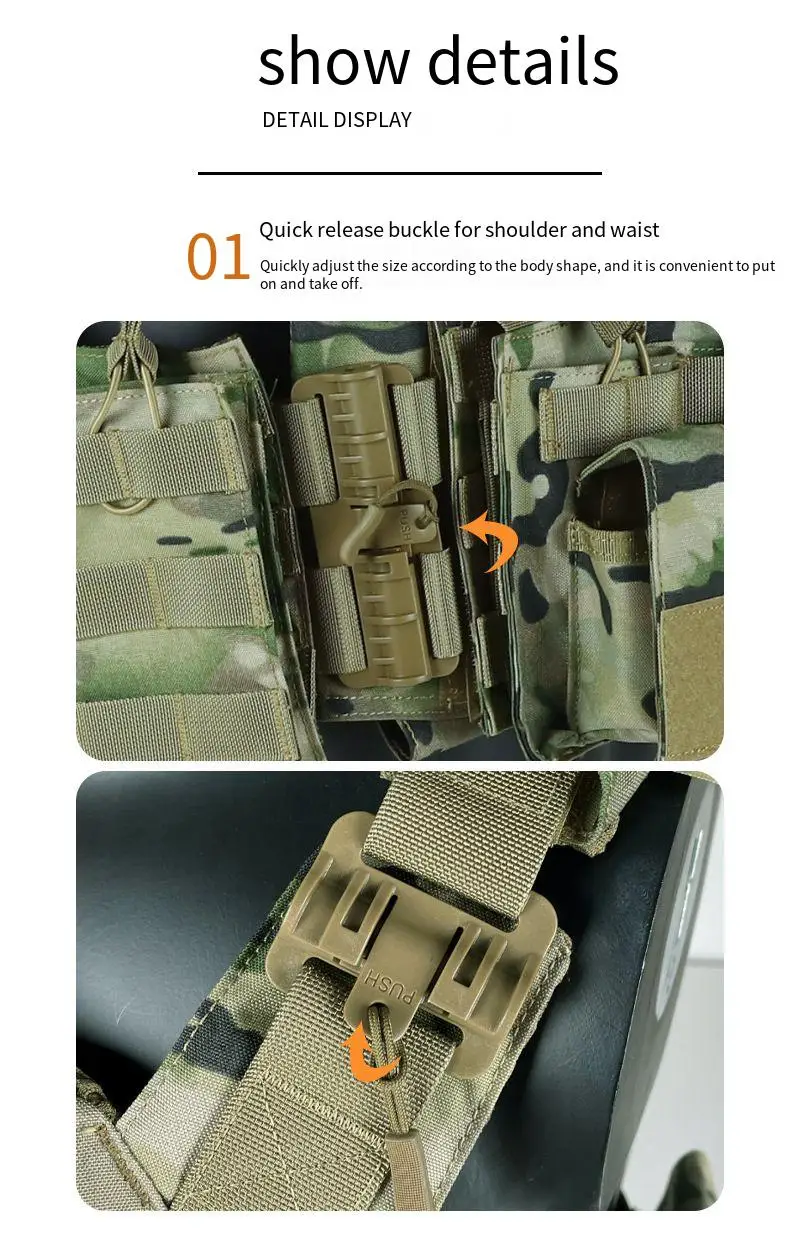 show details
DETAIL DISPLAY

01 Quick release buckle for shoulder and waist
Quickly adjust the size according to the body shape, and it is convenient to put on and take off.

PUSH

PUSH