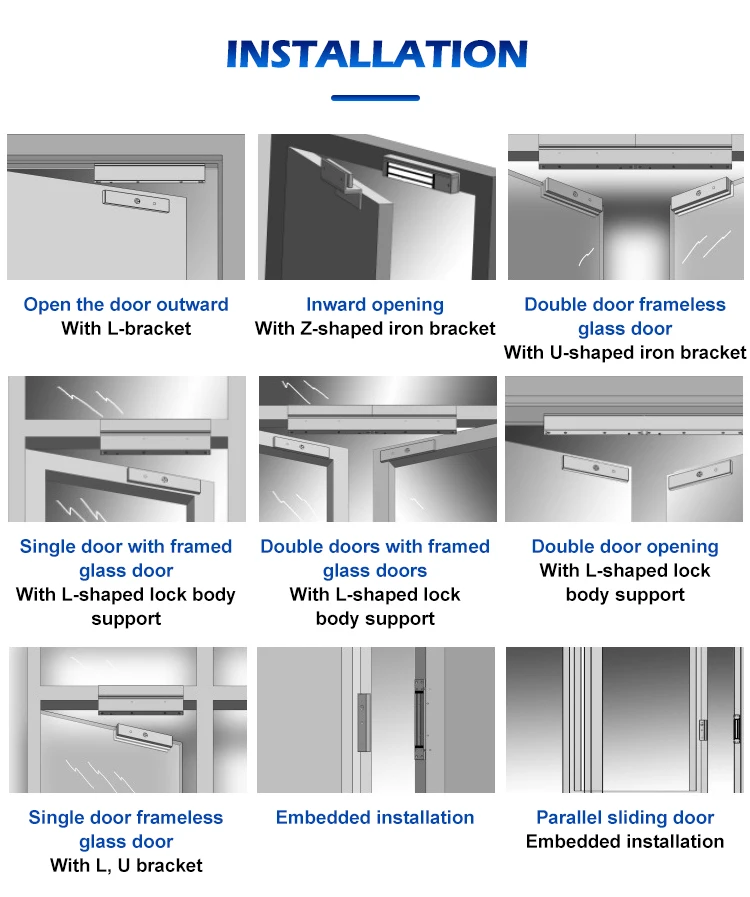 INSTALLATION

Open the door outward
With L-bracket

Inward opening
With Z-shaped iron bracket

Double door frameless glass door
With U-shaped iron bracket

Single door with framed glass door
With L-shaped lock body support

Double doors with framed glass doors
With L-shaped lock body support

Double door opening
With L-shaped lock body support

Single door frameless glass door
With L, U bracket

Embedded installation

Parallel sliding door
Embedded installation