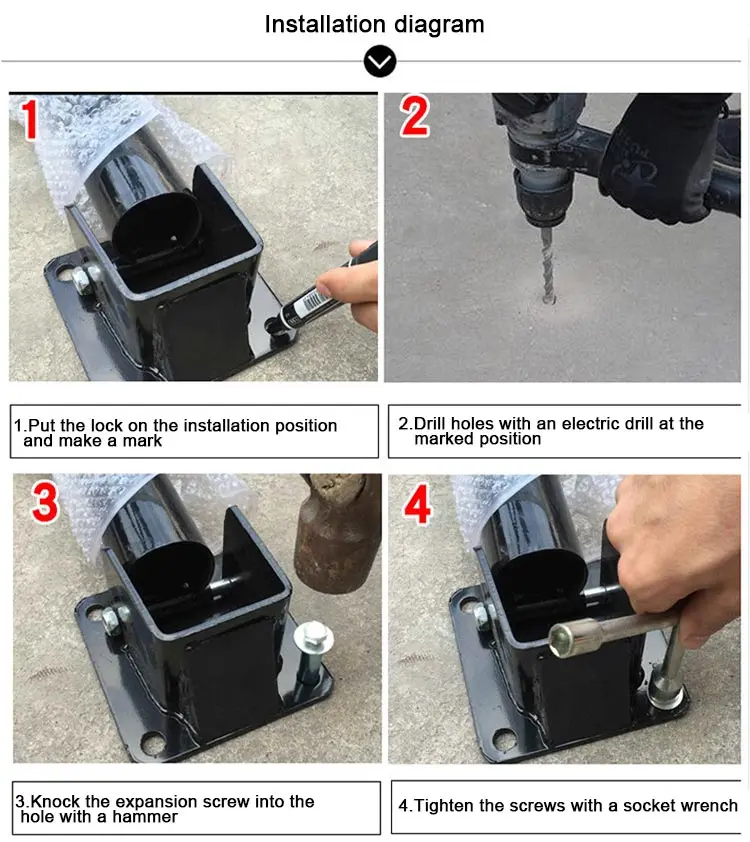 Installation diagram

1

2

1.Put the lock on the installation position and make a mark

2.Drill holes with an electric drill at the marked position

3

4

3.Knock the expansion screw into the hole with a hammer

4.Tighten the screws with a socket wrench