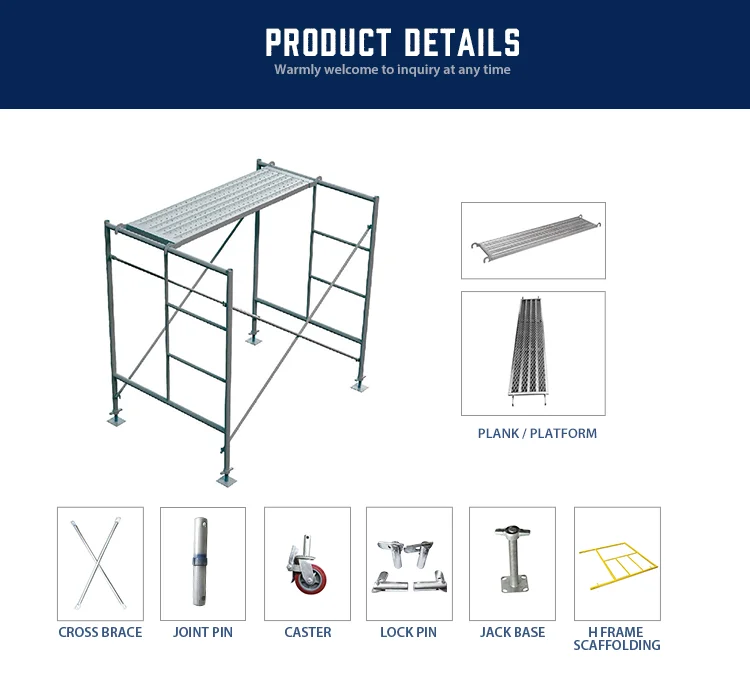 PRODUCT DETAILS
Warmly welcome to inquiry at any time

PLANK / PLATFORM

CROSS BRACE

JOINT PIN

CASTER

LOCK PIN

JACK BASE

H FRAME SCAFFOLDING