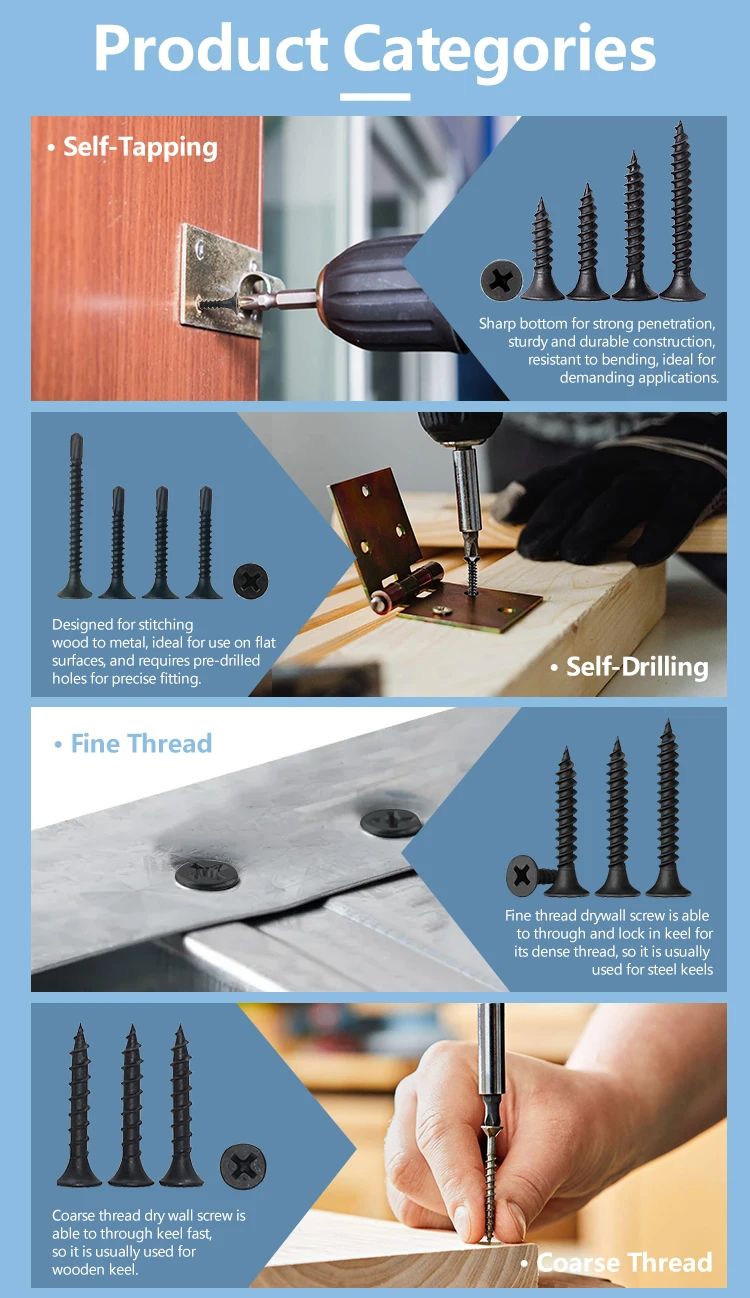 Product Categories

• Self-Tapping

Sharp bottom for strong penetration, sturdy and durable construction, resistant to bending, ideal for demanding applications.

Designed for stitching wood to metal, ideal for use on flat surfaces, and requires pre-drilled holes for precise fitting.

• Self-Drilling

• Fine Thread

Fine thread drywall screw is able to through and lock in keel for its dense thread, so it is usually used for steel keels

Coarse thread dry wall screw is able to through keel fast, so it is usually used for wooden keel.

• Coarse Thread