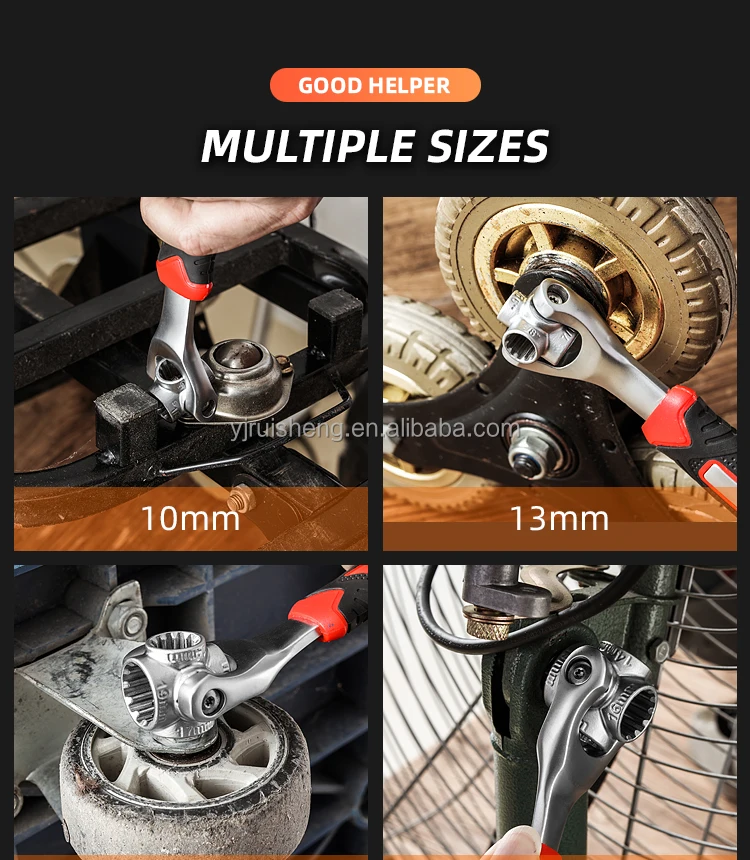 GOOD HELPER

MULTIPLE SIZES

yjruisheng.en.alibaba.com

10mm

13mm