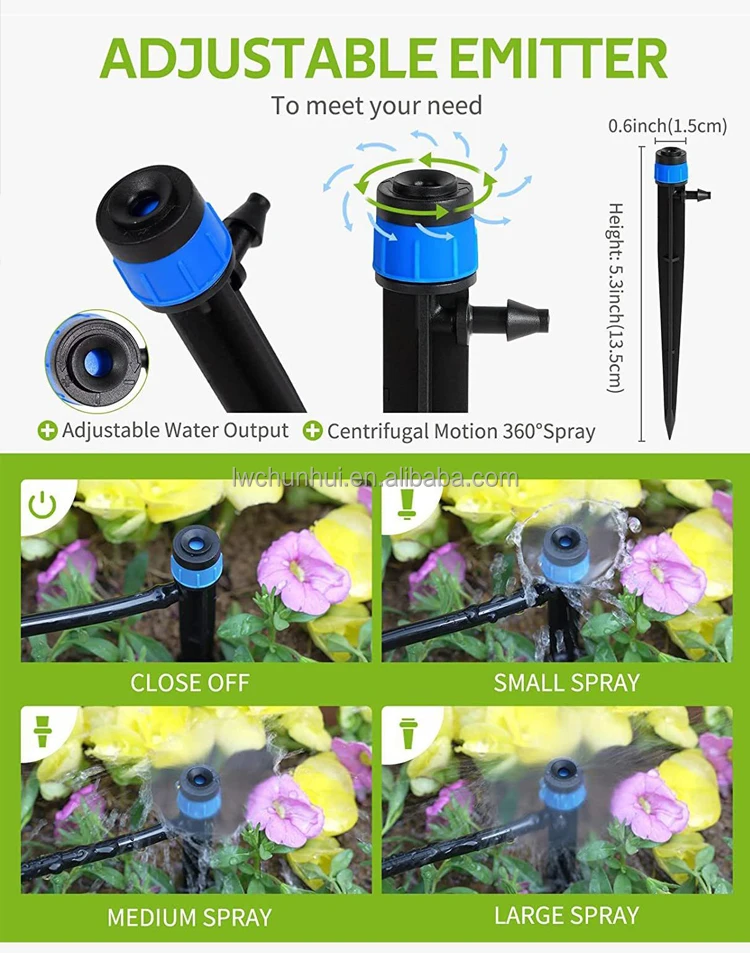 ADJUSTABLE EMITTER

To meet your need

0.6inch(1.5cm)

Height: 5.3inch(13.5cm)

Adjustable Water Output

Centrifugal Motion 360°Spray

lwchunhui.en.alibaba.com

CLOSE OFF

SMALL SPRAY

MEDIUM SPRAY

LARGE SPRAY