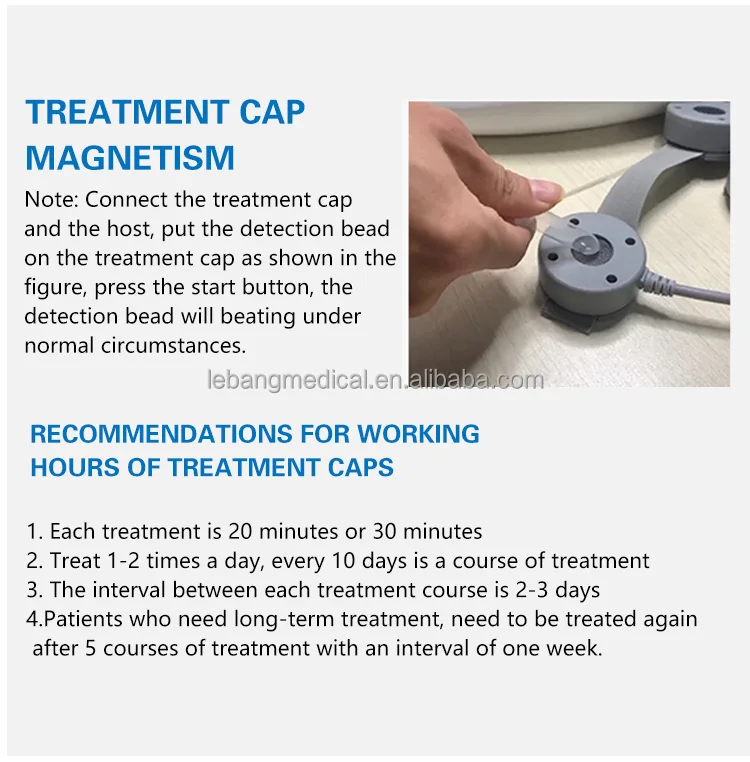 TREATMENT CAP MAGNETISM

Note: Connect the treatment cap and the host, put the detection bead on the treatment cap as shown in the figure, press the start button, the detection bead will beating under normal circumstances.

lebangmedical.en.alibaba.com

RECOMMENDATIONS FOR WORKING HOURS OF TREATMENT CAPS

1. Each treatment is 20 minutes or 30 minutes
2. Treat 1-2 times a day, every 10 days is a course of treatment
3. The interval between each treatment course is 2-3 days
4.Patients who need long-term treatment, need to be treated again after 5 courses of treatment with an interval of one week.