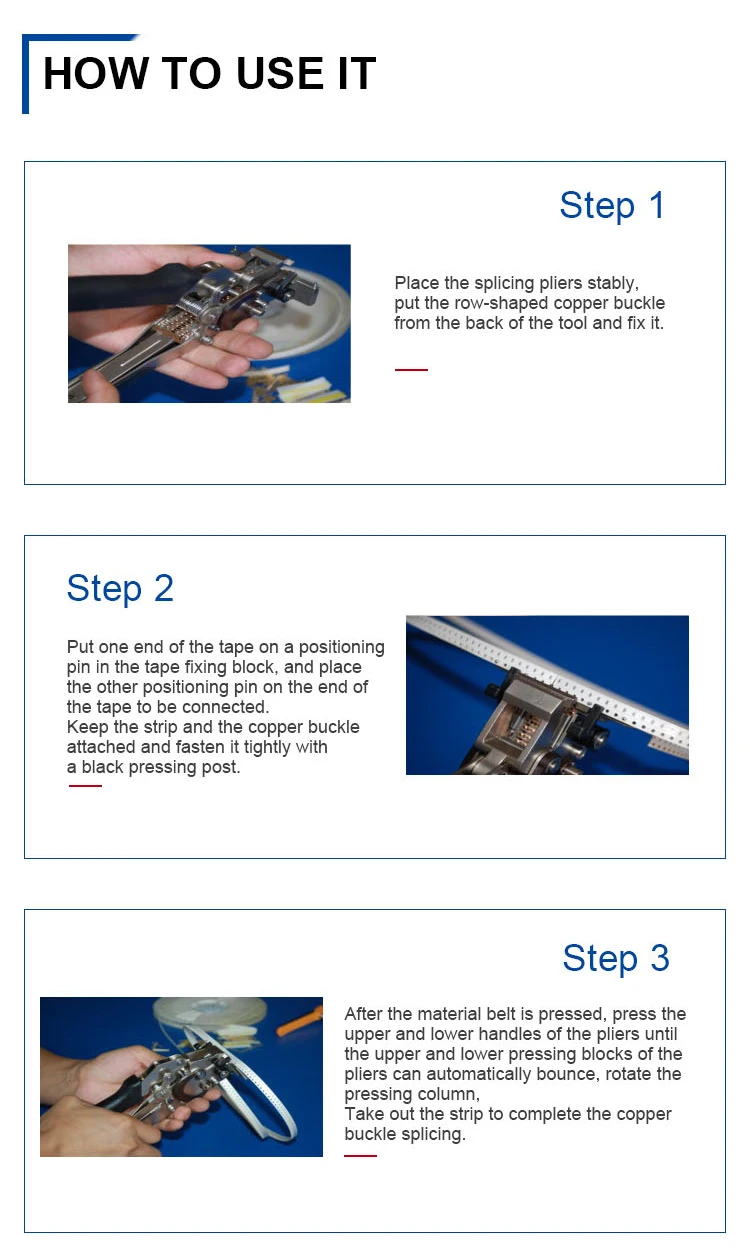 HOW TO USE IT

Step 1

Place the splicing pliers stably, put the row-shaped copper buckle from the back of the tool and fix it.

Step 2

Put one end of the tape on a positioning pin in the tape fixing block, and place the other positioning pin on the end of the tape to be connected.
Keep the strip and the copper buckle attached and fasten it tightly with a black pressing post.

Step 3

After the material belt is pressed, press the upper and lower handles of the pliers until the upper and lower pressing blocks of the pliers can automatically bounce, rotate the pressing column,
Take out the strip to complete the copper buckle splicing.